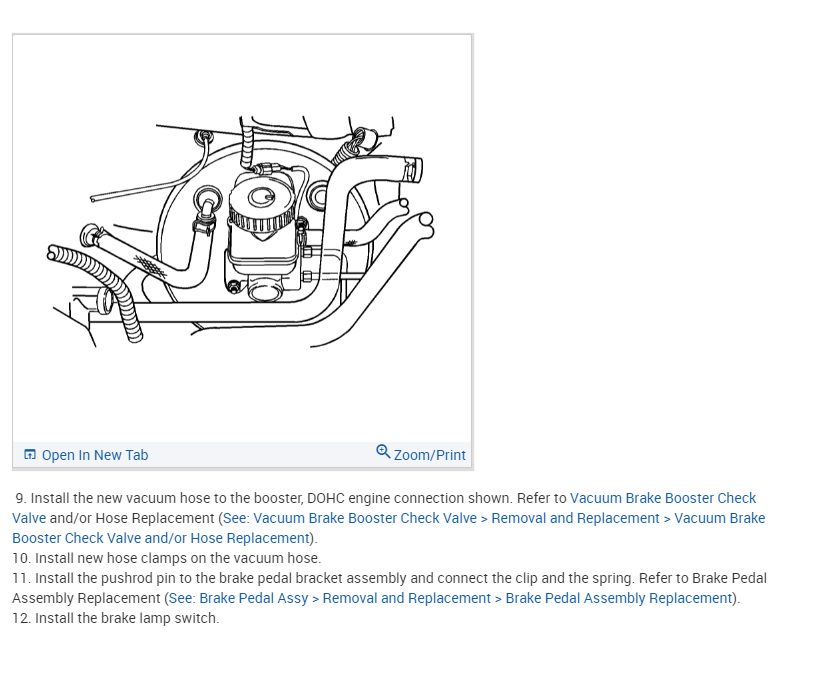 Open In New Tab

Zoom/Print

9. Install the new vacuum hose to the booster, DOHC engine connection shown. Refer to Vacuum Brake Booster Check Valve and/or Hose Replacement (See: Vacuum Brake Booster Check Valve > Removal and Replacement > Vacuum Brake Booster Check Valve and/or Hose Replacement).
10. Install new hose clamps on the vacuum hose.
11. Install the pushrod pin to the brake pedal bracket assembly and connect the clip and the spring. Refer to Brake Pedal Assembly Replacement (See: Brake Pedal Assy > Removal and Replacement > Brake Pedal Assembly Replacement).
12. Install the brake lamp switch.