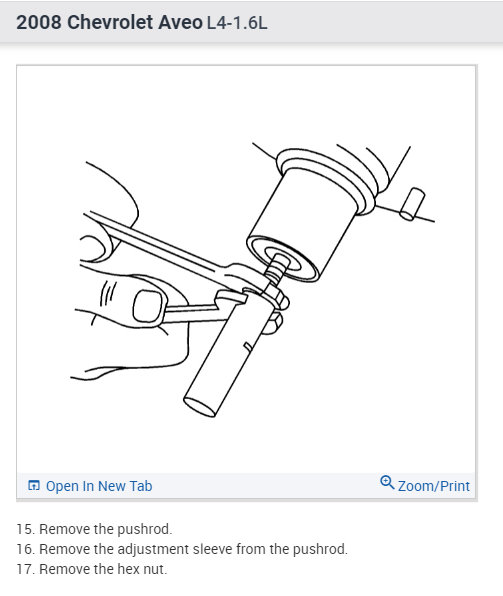 2008 Chevrolet Aveo L4-1.6L

Open In New Tab

Zoom/Print

15. Remove the pushrod.
16. Remove the adjustment sleeve from the pushrod.
17. Remove the hex nut.