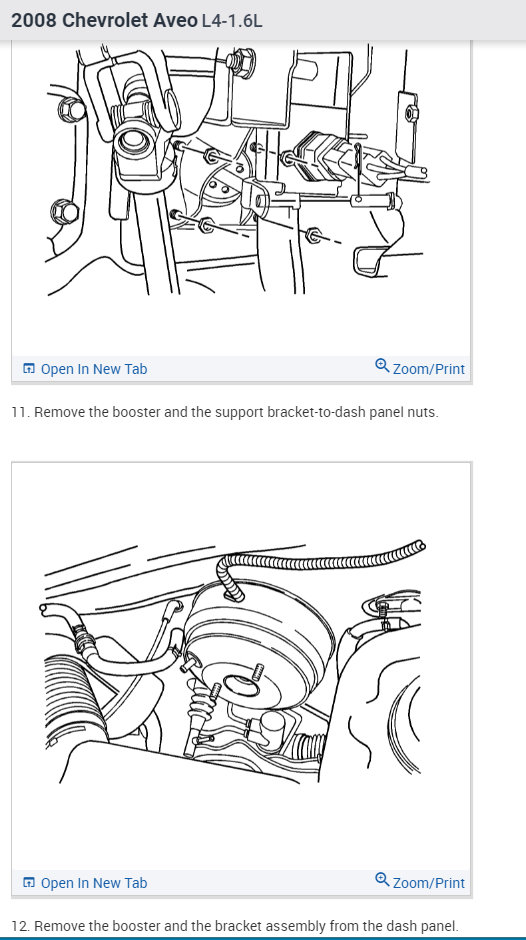 2008 Chevrolet Aveo L4-1.6L

Open In New Tab

Zoom/Print

11. Remove the booster and the support bracket-to-dash panel nuts.

Open In New Tab

Zoom/Print

12. Remove the booster and the bracket assembly from the dash panel.