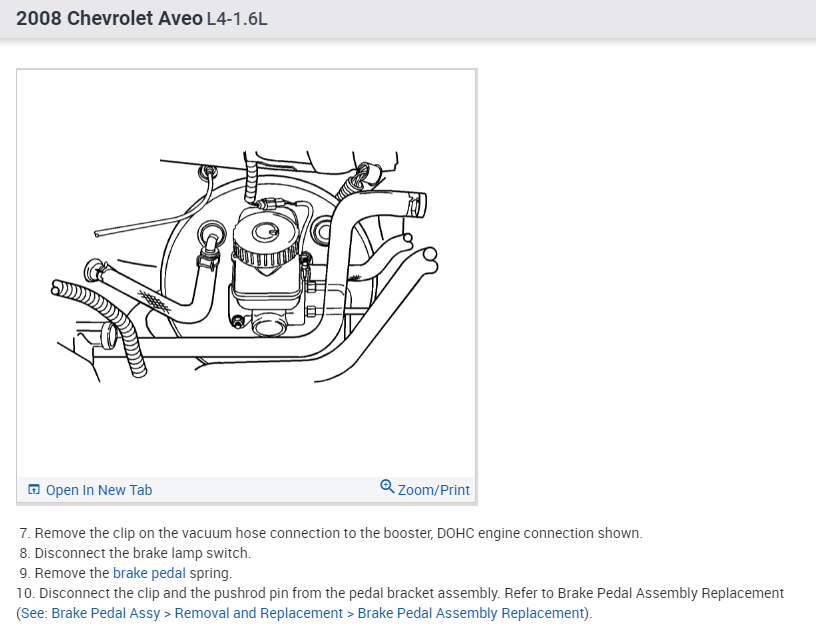 2008 Chevrolet Aveo L4-1.6L

Open In New Tab

Zoom/Print

7. Remove the clip on the vacuum hose connection to the booster, DOHC engine connection shown.
8. Disconnect the brake lamp switch.
9. Remove the brake pedal spring.
10. Disconnect the clip and the pushrod pin from the pedal bracket assembly. Refer to Brake Pedal Assembly Replacement (See: Brake Pedal Assy > Removal and Replacement > Brake Pedal Assembly Replacement).