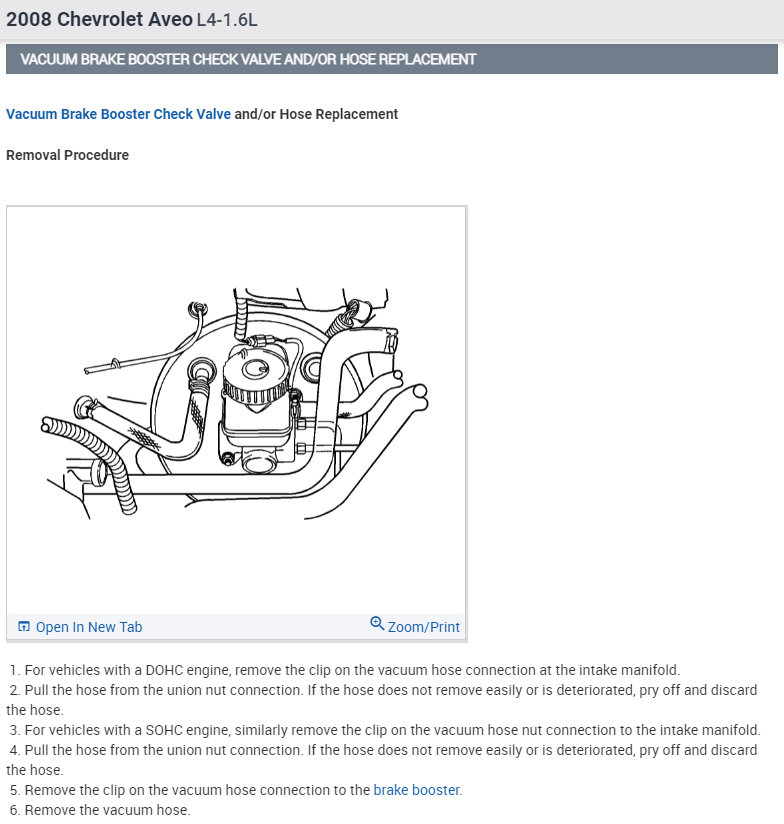 2008 Chevrolet Aveo L4-1.6L

VACUUM BRAKE BOOSTER CHECK VALVE AND/OR HOSE REPLACEMENT

Vacuum Brake Booster Check Valve and/or Hose Replacement

Removal Procedure

Open In New Tab

Zoom/Print

1. For vehicles with a DOHC engine, remove the clip on the vacuum hose connection at the intake manifold.
2. Pull the hose from the union nut connection. If the hose does not remove easily or is deteriorated, pry off and discard the hose.
3. For vehicles with a SOHC engine, similarly remove the clip on the vacuum hose nut connection to the intake manifold.
4. Pull the hose from the union nut connection. If the hose does not remove easily or is deteriorated, pry off and discard the hose.
5. Remove the clip on the vacuum hose connection to the brake booster.
6. Remove the vacuum hose.