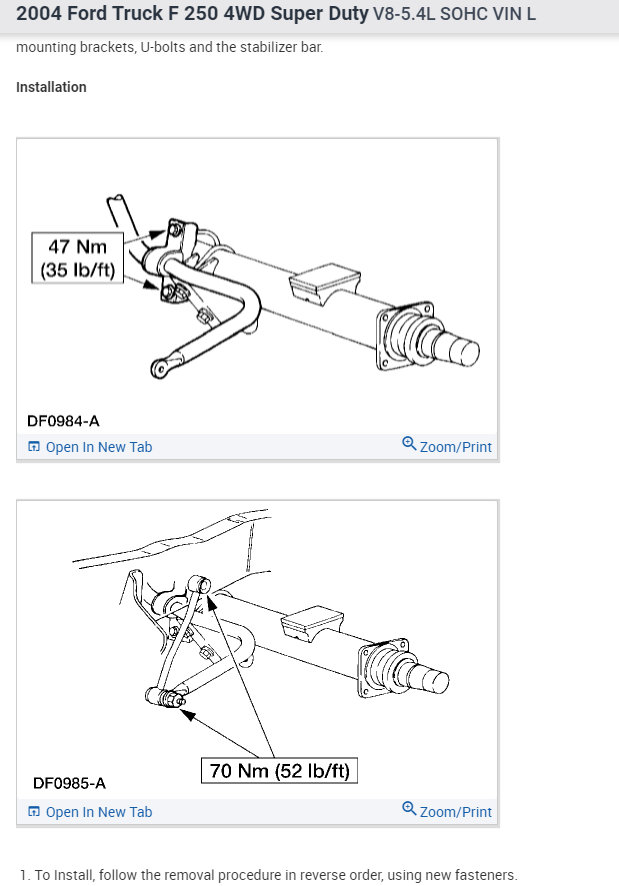 2004 Ford Truck F 250 4WD Super Duty V8-5.4L SOHC VIN L

mounting brackets, U-bolts and the stabilizer bar.

Installation

47 Nm (35 lb/ft)

DF0984-A

Open In New Tab

Zoom/Print

70 Nm (52 lb/ft)

DF0985-A

Open In New Tab

Zoom/Print

1. To Install, follow the removal procedure in reverse order, using new fasteners.