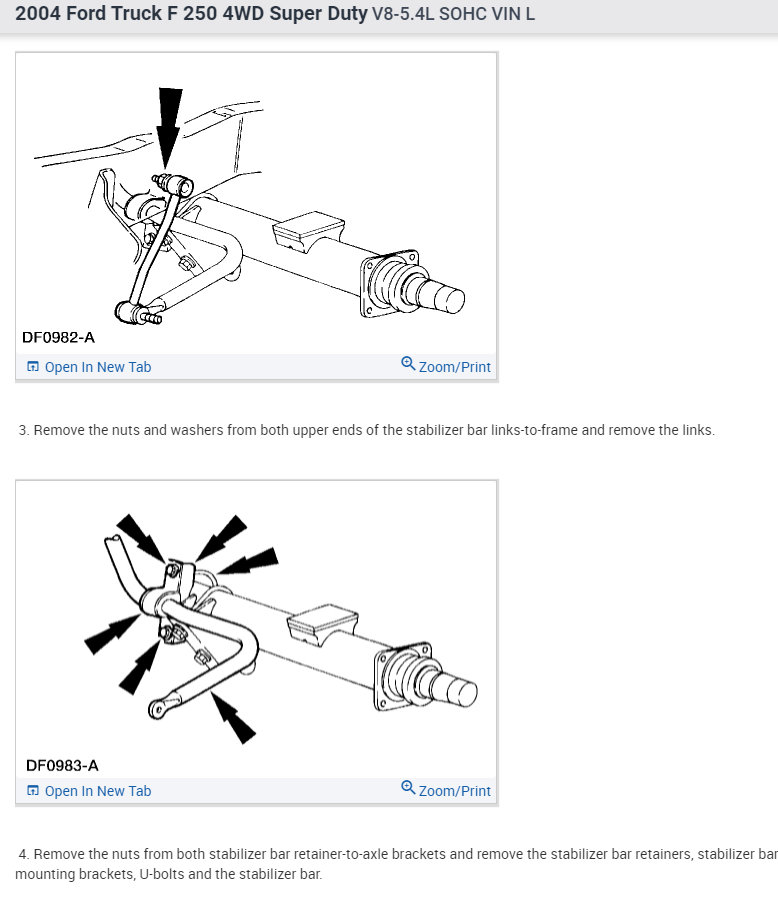 2004 Ford Truck F 250 4WD Super Duty V8-5.4L SOHC VIN L

DF0982-A

Open In New Tab

Zoom/Print

3. Remove the nuts and washers from both upper ends of the stabilizer bar links-to-frame and remove the links.

DF0983-A

Open In New Tab

Zoom/Print

4. Remove the nuts from both stabilizer bar retainer-to-axle brackets and remove the stabilizer bar retainers, stabilizer bar mounting brackets, U-bolts and the stabilizer bar.