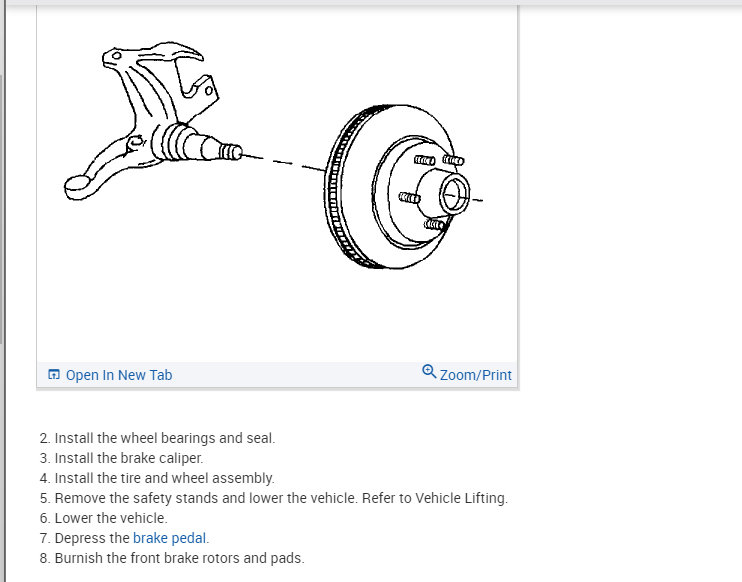 Open In New Tab

Zoom/Print

2. Install the wheel bearings and seal.
3. Install the brake caliper.
4. Install the tire and wheel assembly.
5. Remove the safety stands and lower the vehicle. Refer to Vehicle Lifting.
6. Lower the vehicle.
7. Depress the brake pedal.
8. Burnish the front brake rotors and pads.