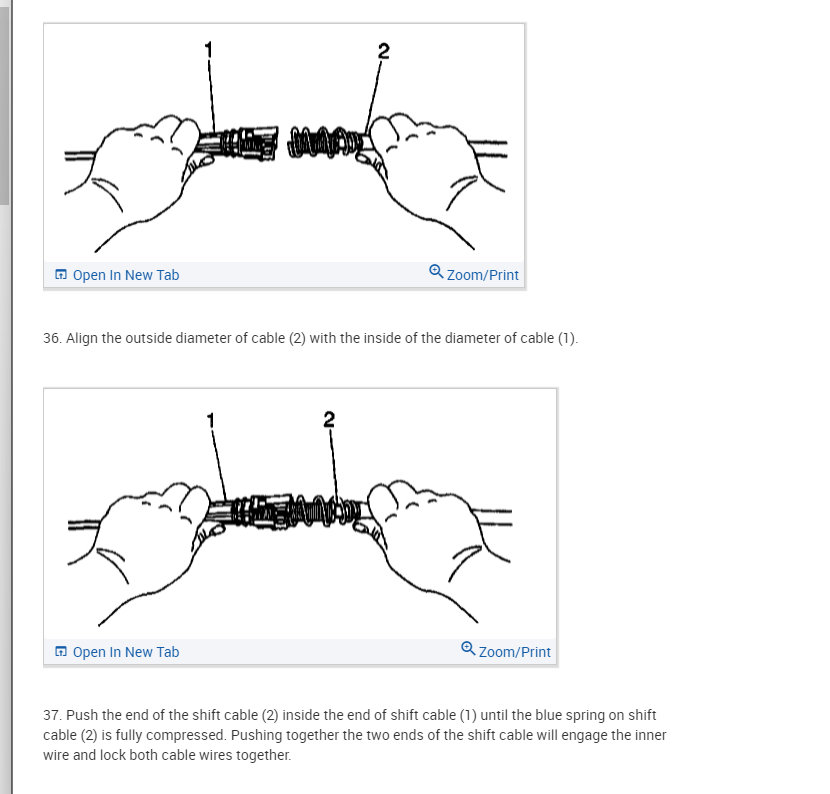 1

2

Open In New Tab

Zoom/Print

36. Align the outside diameter of cable (2) with the inside of the diameter of cable (1).

1

2

Open In New Tab

Zoom/Print

37. Push the end of the shift cable (2) inside the end of shift cable (1) until the blue spring on shift cable (2) is fully compressed. Pushing together the two ends of the shift cable will engage the inner wire and lock both cable wires together.