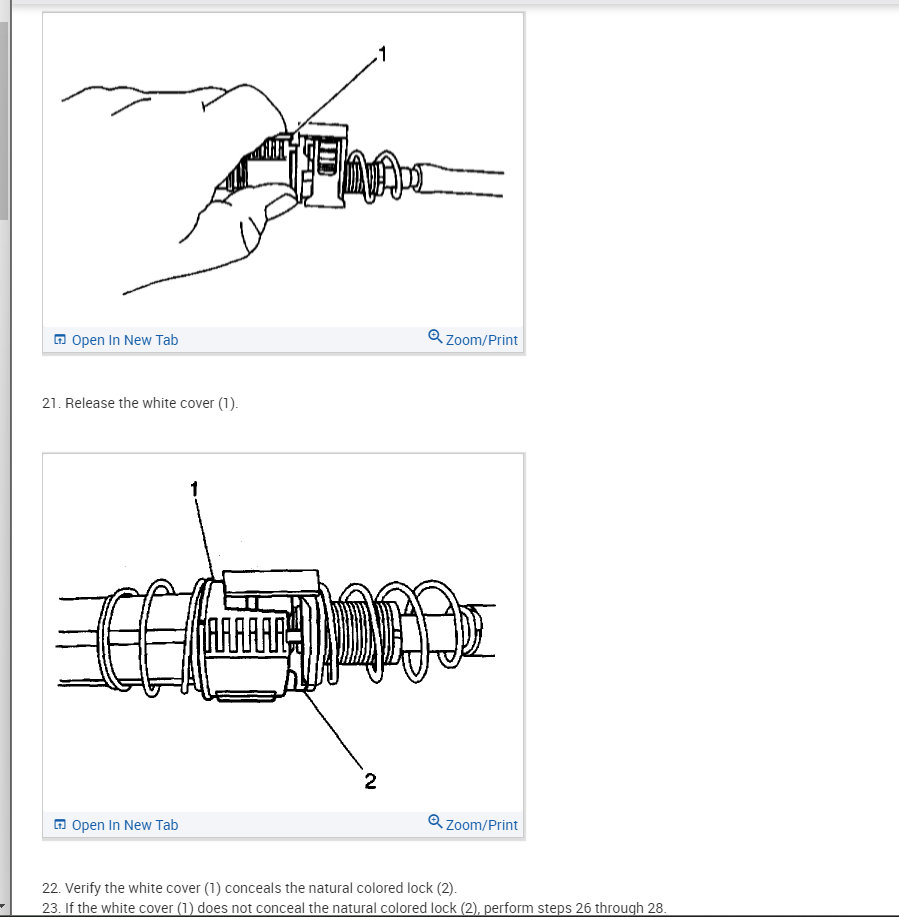 1

Open In New Tab

Zoom/Print

21. Release the white cover (1).

1

2

Open In New Tab

Zoom/Print

22. Verify the white cover (1) conceals the natural colored lock (2).
23. If the white cover (1) does not conceal the natural colored lock (2), perform steps 26 through 28.