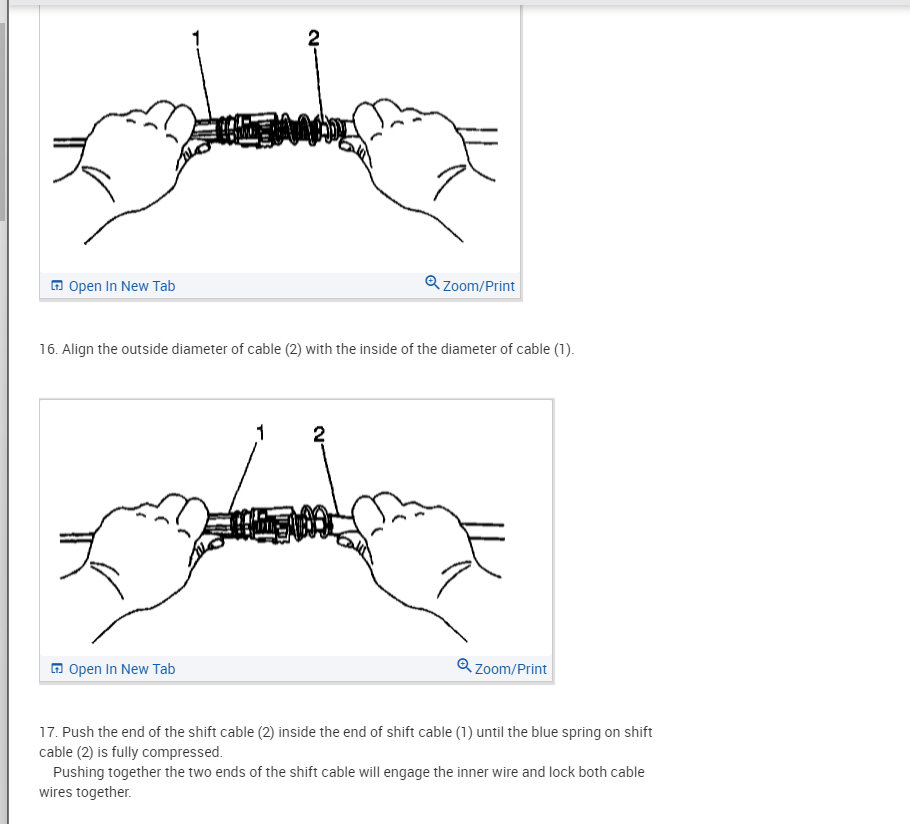 1 2

Open In New Tab Zoom/Print

16. Align the outside diameter of cable (2) with the inside of the diameter of cable (1).

1 2

Open In New Tab Zoom/Print

17. Push the end of the shift cable (2) inside the end of shift cable (1) until the blue spring on shift cable (2) is fully compressed.

Pushing together the two ends of the shift cable will engage the inner wire and lock both cable wires together.