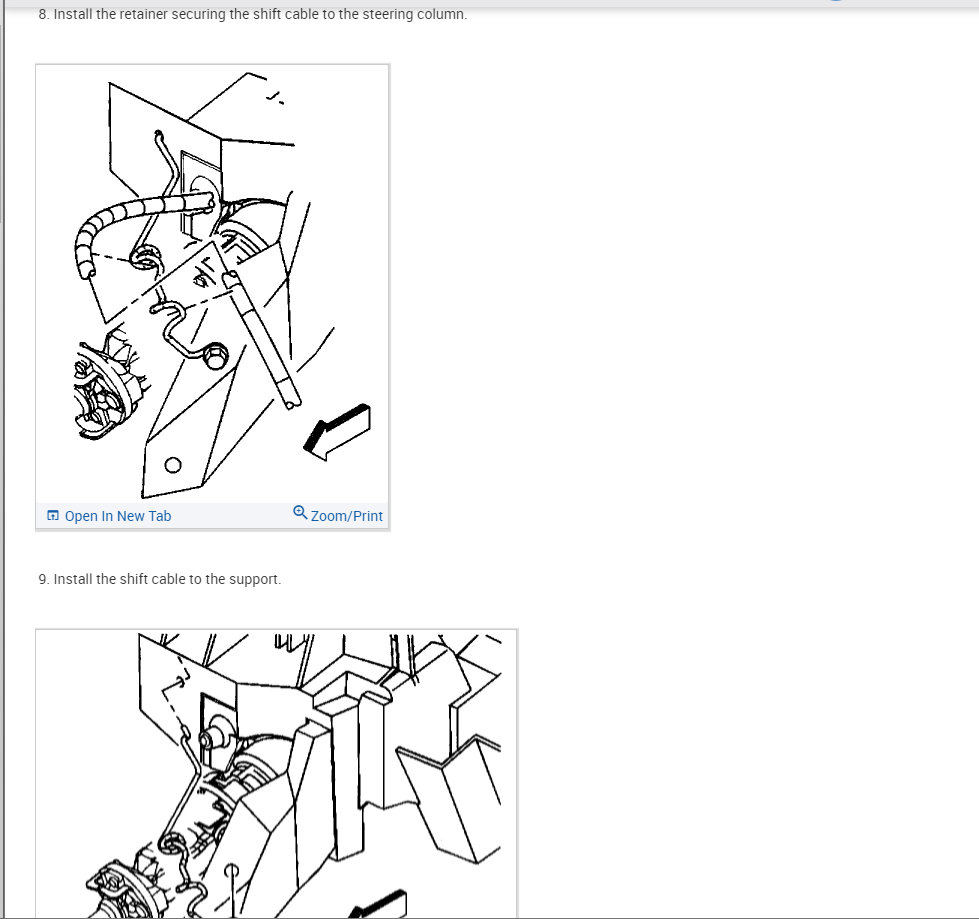 8. Install the retainer securing the shift cable to the steering column.

Open In New Tab

Zoom/Print

9. Install the shift cable to the support.