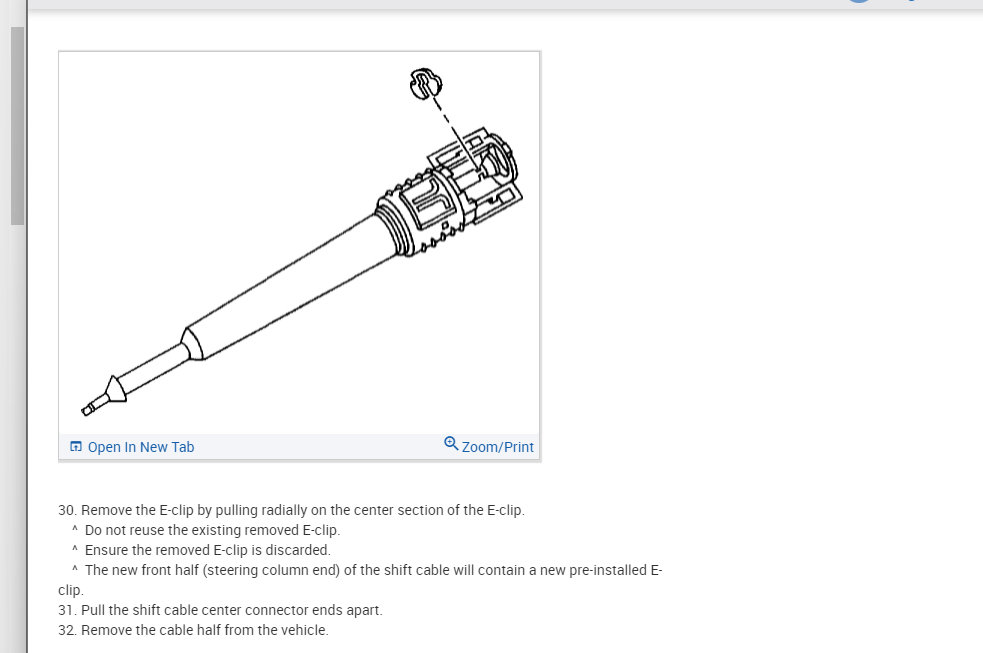 Open In New Tab

Zoom/Print

30. Remove the E-clip by pulling radially on the center section of the E-clip.
^ Do not reuse the existing removed E-clip.
^ Ensure the removed E-clip is discarded.
^ The new front half (steering column end) of the shift cable will contain a new pre-installed E-clip.
31. Pull the shift cable center connector ends apart.
32. Remove the cable half from the vehicle.