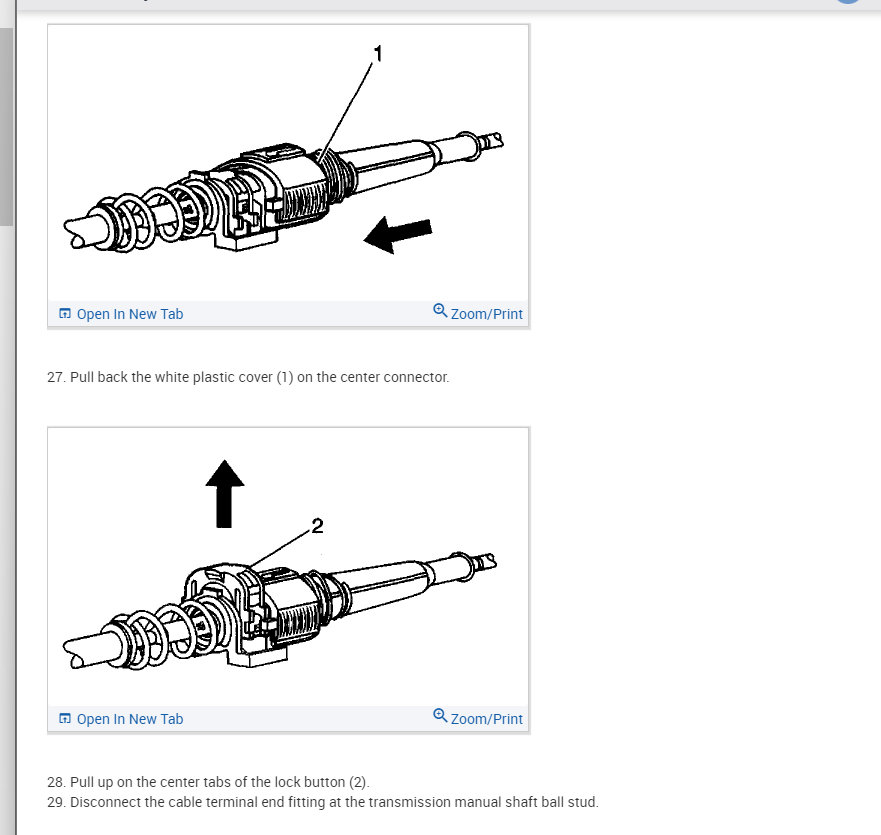 1

Open In New Tab

Zoom/Print

27. Pull back the white plastic cover (1) on the center connector.

2

Open In New Tab

Zoom/Print

28. Pull up on the center tabs of the lock button (2).
29. Disconnect the cable terminal end fitting at the transmission manual shaft ball stud.