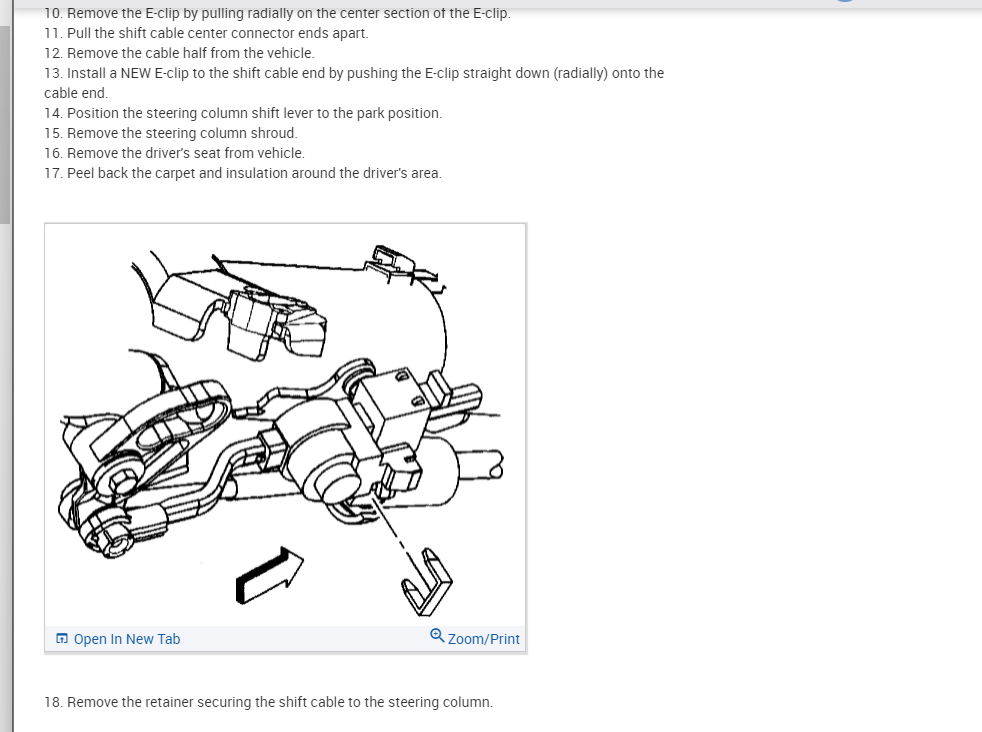 10. Remove the E-clip by pulling radially on the center section of the E-clip.
11. Pull the shift cable center connector ends apart.
12. Remove the cable half from the vehicle.
13. Install a NEW E-clip to the shift cable end by pushing the E-clip straight down (radially) onto the cable end.
14. Position the steering column shift lever to the park position.
15. Remove the steering column shroud.
16. Remove the driver's seat from vehicle.
17. Peel back the carpet and insulation around the driver's area.

Open In New Tab
Zoom/Print

18. Remove the retainer securing the shift cable to the steering column.