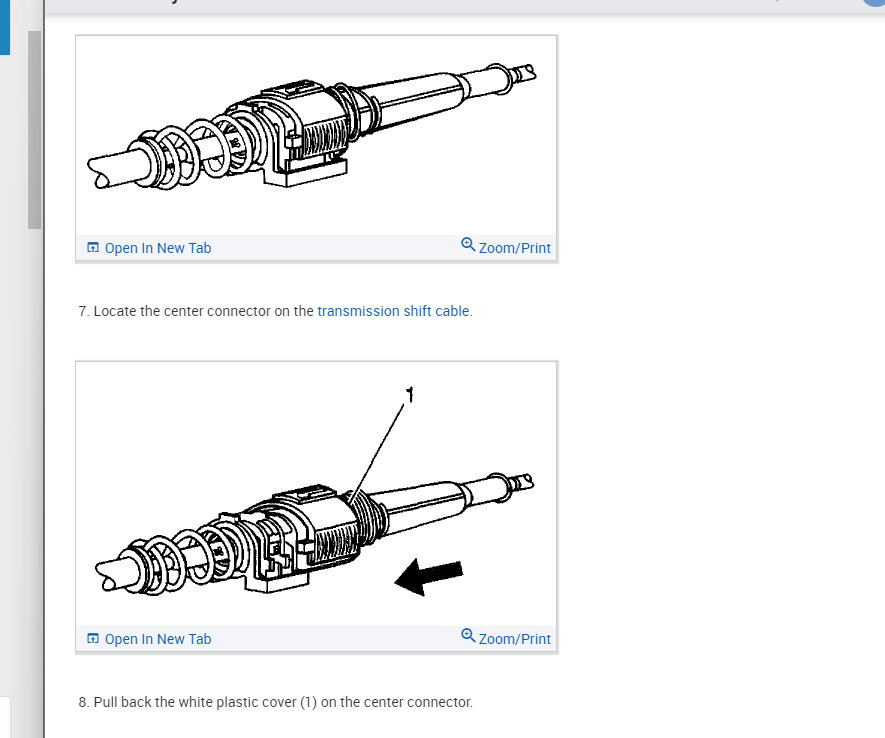 Open In New Tab

Zoom/Print

7. Locate the center connector on the transmission shift cable.

1

Open In New Tab

Zoom/Print

8. Pull back the white plastic cover (1) on the center connector.