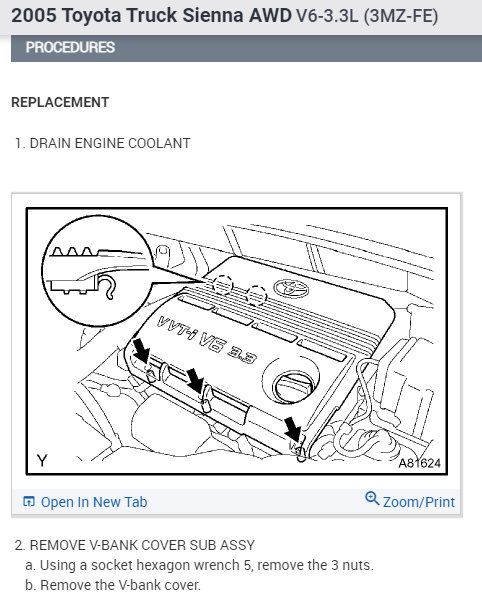 2005 Toyota Truck Sienna AWD V6-3.3L (3MZ-FE)

PROCEDURES

REPLACEMENT

1. DRAIN ENGINE COOLANT

VVT-i V6 3.3

Y

A81624

Open In New Tab

Zoom/Print

2. REMOVE V-BANK COVER SUB ASSY

a. Using a socket hexagon wrench 5, remove the 3 nuts.

b. Remove the V-bank cover.