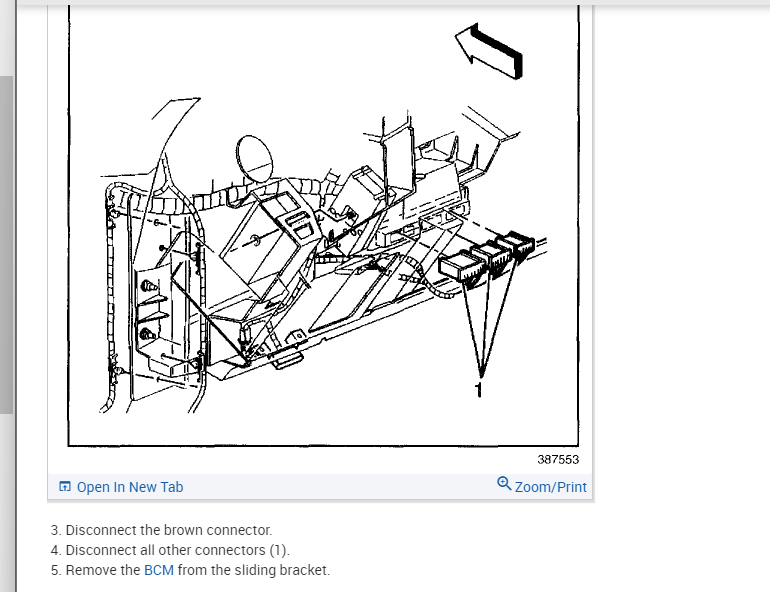 1

387553

Open In New Tab

Zoom/Print

3. Disconnect the brown connector.
4. Disconnect all other connectors (1).
5. Remove the BCM from the sliding bracket.