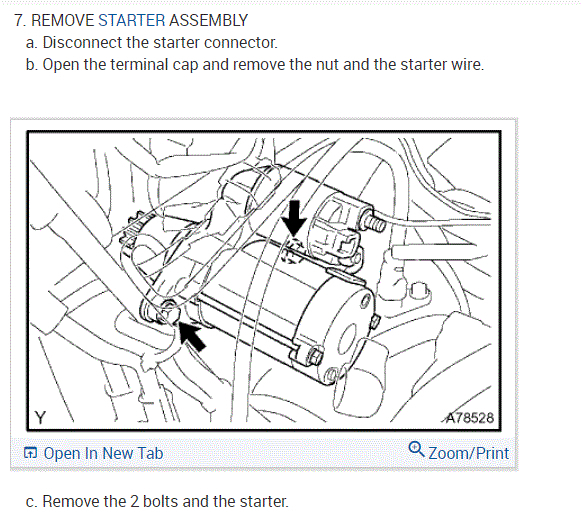 7. REMOVE STARTER ASSEMBLY

a. Disconnect the starter connector.

b. Open the terminal cap and remove the nut and the starter wire.

Y

A78528

Open In New Tab

Zoom/Print

c. Remove the 2 bolts and the starter.