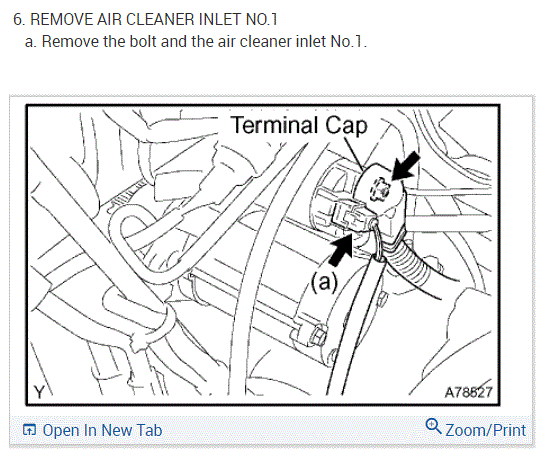 6. REMOVE AIR CLEANER INLET NO.1

a. Remove the bolt and the air cleaner inlet No.1.

Terminal Cap

(a)

Y

A78527

Open In New Tab

Zoom/Print