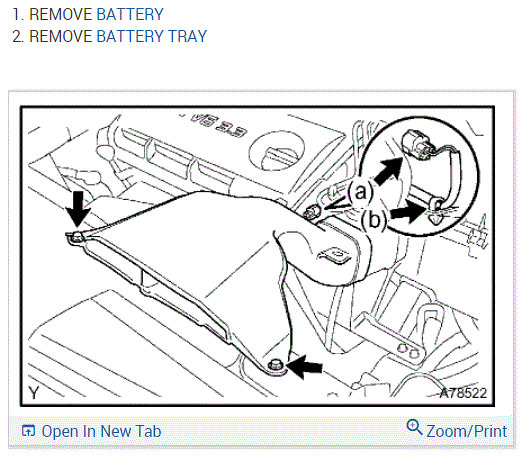 1. REMOVE BATTERY
2. REMOVE BATTERY TRAY

V6 3.3

(a)

(b)

Y

A78522

Open In New Tab

Zoom/Print