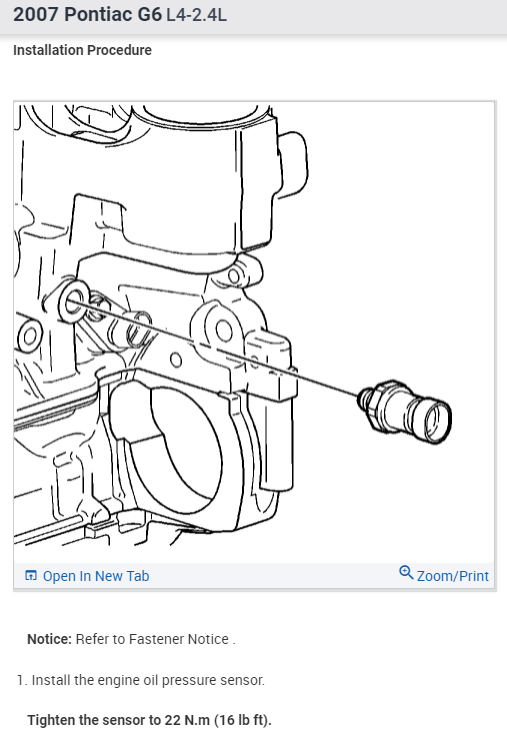 2007 Pontiac G6 L4-2.4L

Installation Procedure

Open In New Tab

Zoom/Print

Notice: Refer to Fastener Notice .

1. Install the engine oil pressure sensor.

Tighten the sensor to 22 N.m (16 lb ft).