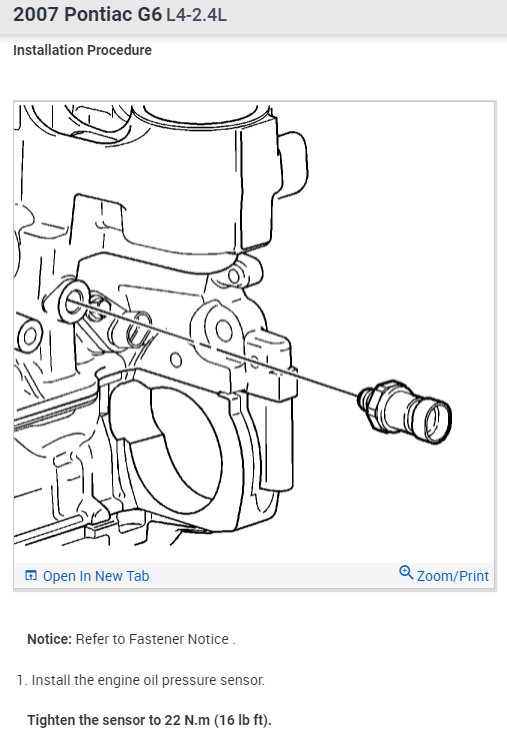 2007 Pontiac G6 L4-2.4L

Installation Procedure

Open In New Tab

Zoom/Print

Notice: Refer to Fastener Notice .

1. Install the engine oil pressure sensor.

Tighten the sensor to 22 N.m (16 lb ft).