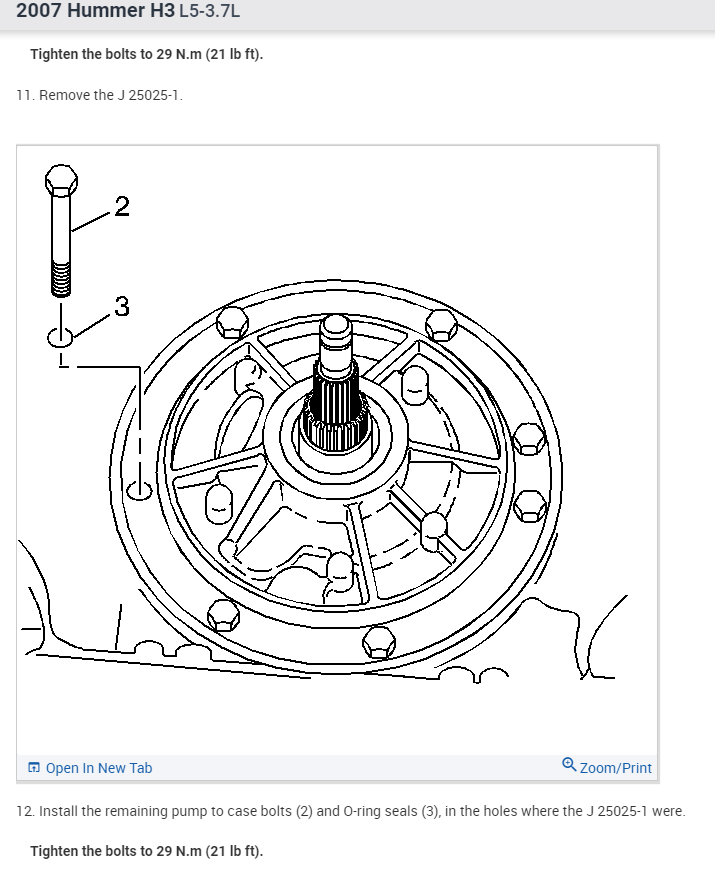 2007 Hummer H3 L5-3.7L

Tighten the bolts to 29 N.m (21 lb ft).

11. Remove the J 25025-1.

2

3

Open In New Tab

Zoom/Print

12. Install the remaining pump to case bolts (2) and O-ring seals (3), in the holes where the J 25025-1 were.

Tighten the bolts to 29 N.m (21 lb ft).