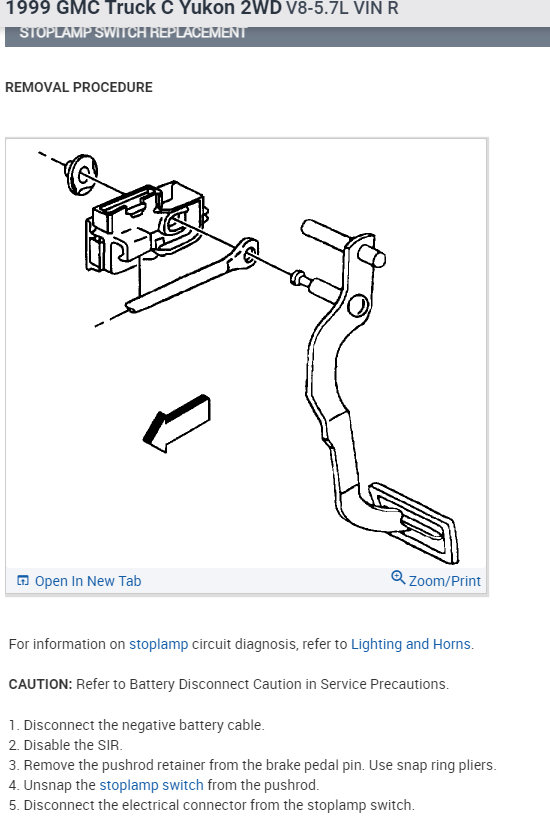 1999 GMC Truck C Yukon 2WD V8-5.7L VIN R

STOPLAMP SWITCH REPLACEMENT

REMOVAL PROCEDURE

Open In New Tab

Zoom/Print

For information on stoplamp circuit diagnosis, refer to Lighting and Horns.

CAUTION: Refer to Battery Disconnect Caution in Service Precautions.

1. Disconnect the negative battery cable.
2. Disable the SIR.
3. Remove the pushrod retainer from the brake pedal pin. Use snap ring pliers.
4. Unsnap the stoplamp switch from the pushrod.
5. Disconnect the electrical connector from the stoplamp switch.