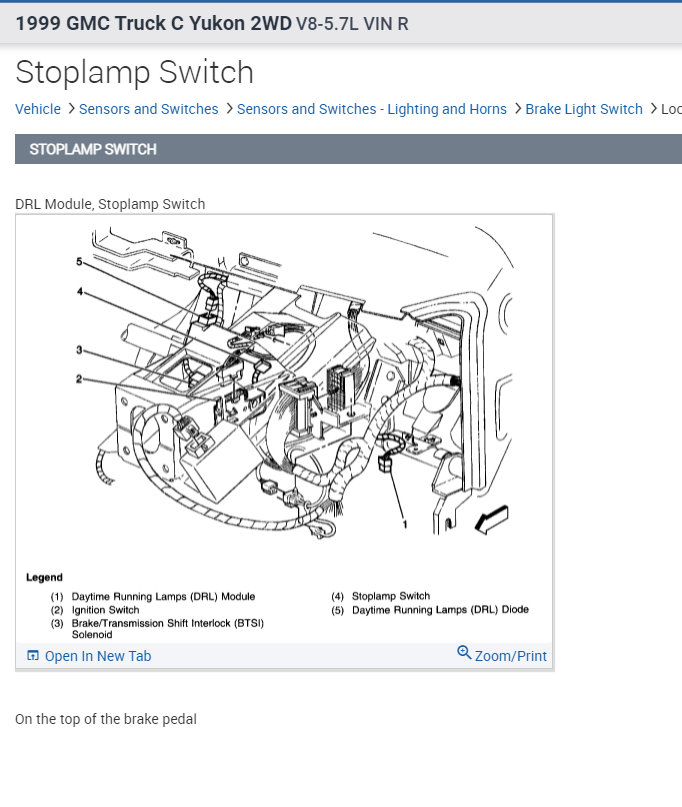 1999 GMC Truck C Yukon 2WD V8-5.7L VIN R

Stoplamp Switch

Vehicle > Sensors and Switches > Sensors and Switches - Lighting and Horns > Brake Light Switch > Loc

STOPLAMP SWITCH

DRL Module, Stoplamp Switch

5
4
3
2
1

Legend

(1) Daytime Running Lamps (DRL) Module
(2) Ignition Switch
(3) Brake/Transmission Shift Interlock (BTSI) Solenoid
(4) Stoplamp Switch
(5) Daytime Running Lamps (DRL) Diode

Open In New Tab

Zoom/Print

On the top of the brake pedal