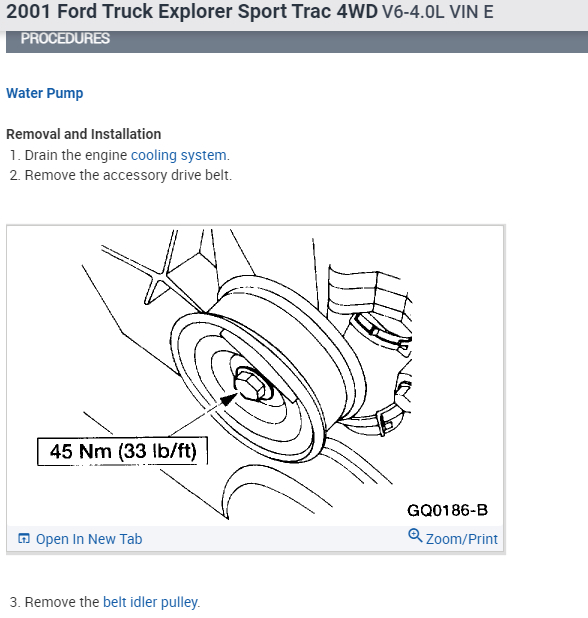 2001 Ford Truck Explorer Sport Trac 4WD V6-4.0L VIN E

PROCEDURES

Water Pump

Removal and Installation

1. Drain the engine cooling system.
2. Remove the accessory drive belt.

45 Nm (33 lb/ft)

GQ0186-B

Open In New Tab

Zoom/Print

3. Remove the belt idler pulley.