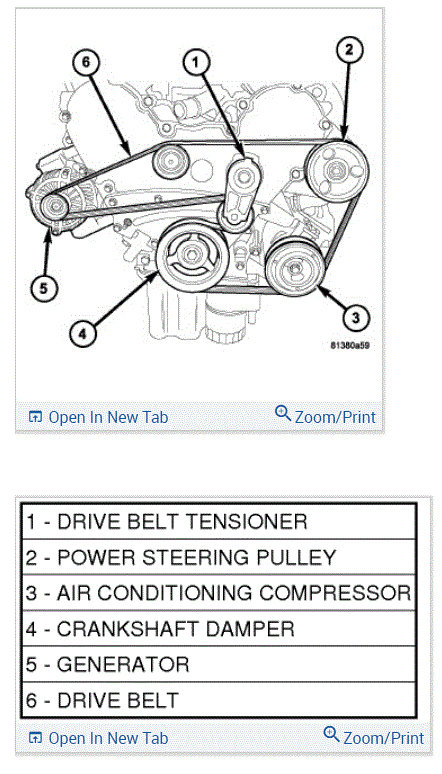 6
1
2
5
4
3
81380a59

Open In New Tab
Zoom/Print

| 1 - DRIVE BELT TENSIONER |
|---|
| 2 - POWER STEERING PULLEY |
| 3 - AIR CONDITIONING COMPRESSOR |
| 4 - CRANKSHAFT DAMPER |
| 5 - GENERATOR |
| 6 - DRIVE BELT |

Open In New Tab
Zoom/Print