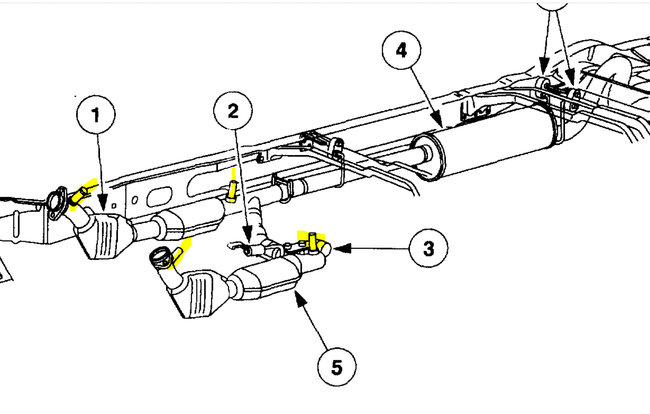 1
2
4
3
5