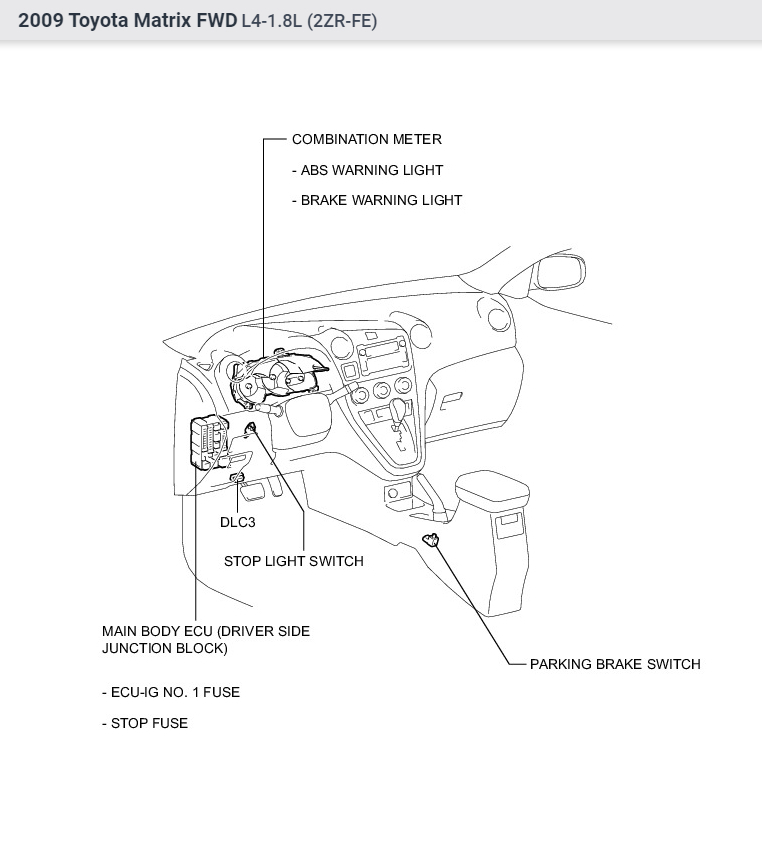 2009 Toyota Matrix FWD L4-1.8L (2ZR-FE)

COMBINATION METER

- ABS WARNING LIGHT

- BRAKE WARNING LIGHT

DLC3

STOP LIGHT SWITCH

MAIN BODY ECU (DRIVER SIDE JUNCTION BLOCK)

- ECU-IG NO. 1 FUSE

- STOP FUSE

PARKING BRAKE SWITCH