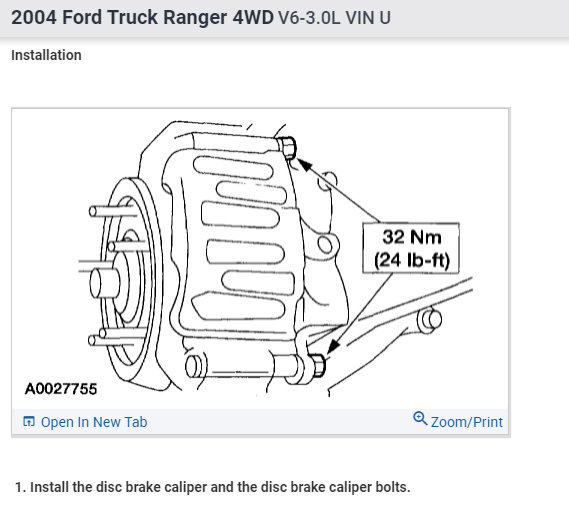 2004 Ford Truck Ranger 4WD V6-3.0L VIN U

Installation

32 Nm
(24 lb-ft)

A0027755

Open In New Tab

Zoom/Print

1. Install the disc brake caliper and the disc brake caliper bolts.