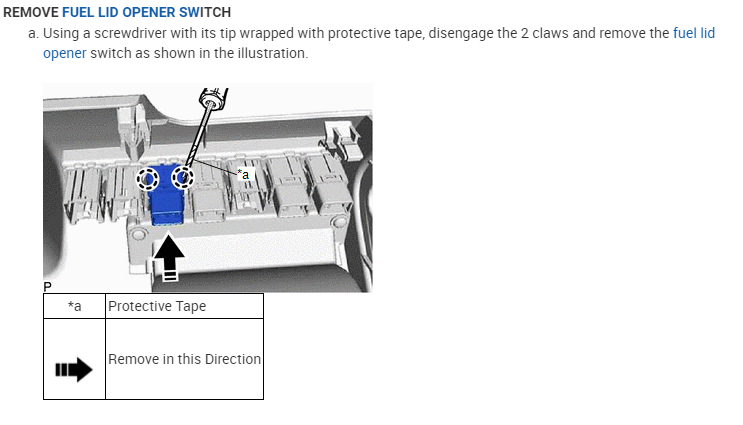 REMOVE FUEL LID OPENER SWITCH

a. Using a screwdriver with its tip wrapped with protective tape, disengage the 2 claws and remove the fuel lid opener switch as shown in the illustration.

*a

P

| *a | Protective Tape |
|---|---|
|  | Remove in this Direction |