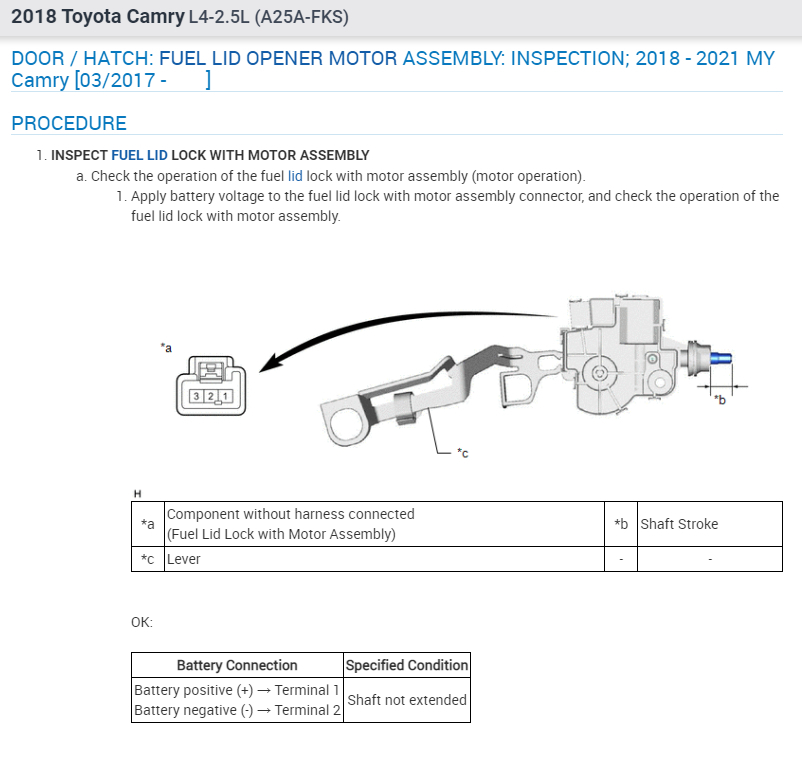 2018 Toyota Camry L4-2.5L (A25A-FKS)

DOOR / HATCH: FUEL LID OPENER MOTOR ASSEMBLY: INSPECTION; 2018 - 2021 MY Camry [03/2017 - ]

PROCEDURE

1. INSPECT FUEL LID LOCK WITH MOTOR ASSEMBLY

a. Check the operation of the fuel lid lock with motor assembly (motor operation).

1. Apply battery voltage to the fuel lid lock with motor assembly connector, and check the operation of the fuel lid lock with motor assembly.

*a

3 2 1

*b

*c

H

| *a | Component without harness connected (Fuel Lid Lock with Motor Assembly) | *b | Shaft Stroke |
|---|---|---|---|
| *c | Lever | - | - |

OK:

| Battery Connection | Specified Condition |
|---|---|
| Battery positive (+) → Terminal 1 Battery negative (-) → Terminal 2 | Shaft not extended |