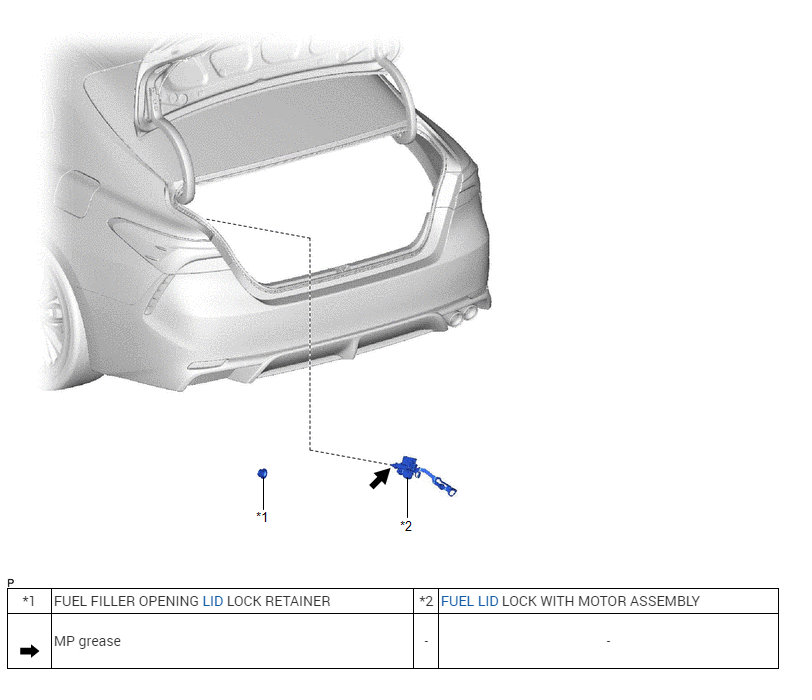 *1

*2

P

| *1 | FUEL FILLER OPENING LID LOCK RETAINER | *2 | FUEL LID LOCK WITH MOTOR ASSEMBLY |
|---|---|---|---|
| ➡ | MP grease | - | - |