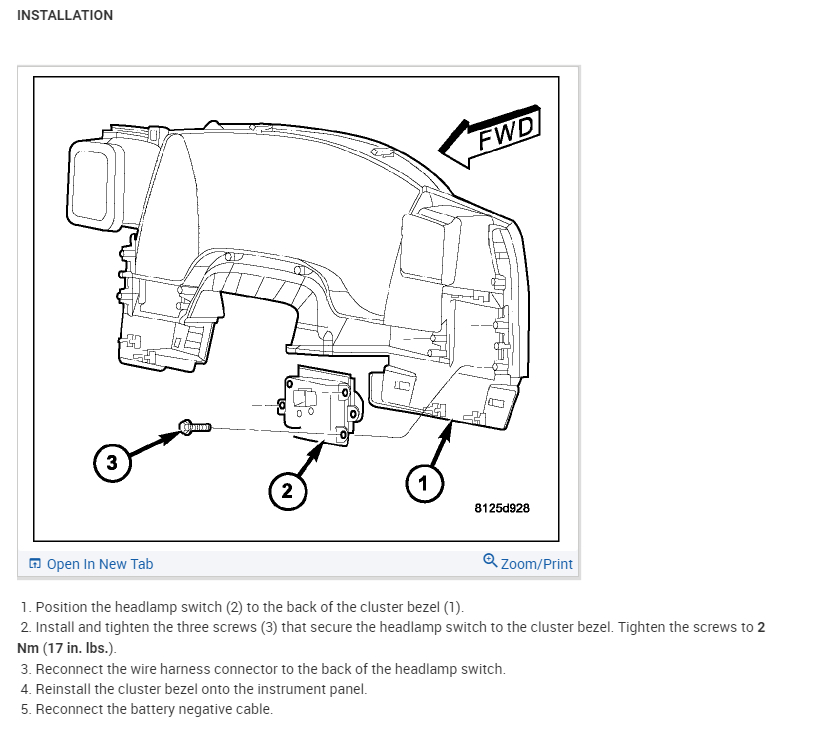 INSTALLATION

FWD

3

2

1

8125d928

Open In New Tab

Zoom/Print

1. Position the headlamp switch (2) to the back of the cluster bezel (1).
2. Install and tighten the three screws (3) that secure the headlamp switch to the cluster bezel. Tighten the screws to 2 Nm (17 in. lbs.).
3. Reconnect the wire harness connector to the back of the headlamp switch.
4. Reinstall the cluster bezel onto the instrument panel.
5. Reconnect the battery negative cable.