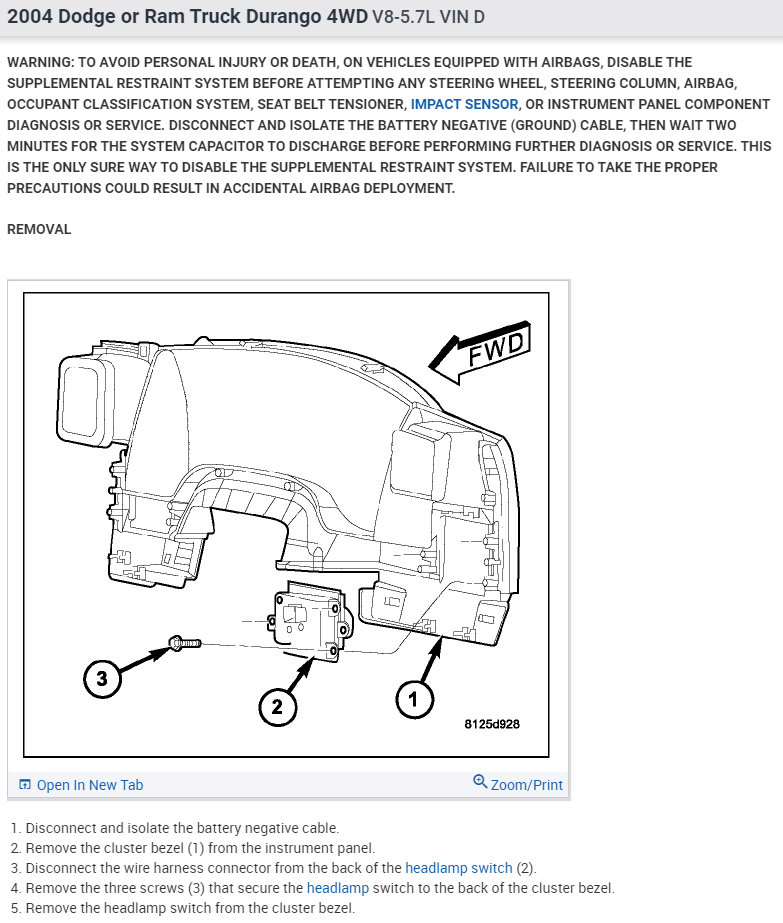 2004 Dodge or Ram Truck Durango 4WD V8-5.7L VIN D

WARNING: TO AVOID PERSONAL INJURY OR DEATH, ON VEHICLES EQUIPPED WITH AIRBAGS, DISABLE THE SUPPLEMENTAL RESTRAINT SYSTEM BEFORE ATTEMPTING ANY STEERING WHEEL, STEERING COLUMN, AIRBAG, OCCUPANT CLASSIFICATION SYSTEM, SEAT BELT TENSIONER, IMPACT SENSOR, OR INSTRUMENT PANEL COMPONENT DIAGNOSIS OR SERVICE. DISCONNECT AND ISOLATE THE BATTERY NEGATIVE (GROUND) CABLE, THEN WAIT TWO MINUTES FOR THE SYSTEM CAPACITOR TO DISCHARGE BEFORE PERFORMING FURTHER DIAGNOSIS OR SERVICE. THIS IS THE ONLY SURE WAY TO DISABLE THE SUPPLEMENTAL RESTRAINT SYSTEM. FAILURE TO TAKE THE PROPER PRECAUTIONS COULD RESULT IN ACCIDENTAL AIRBAG DEPLOYMENT.

REMOVAL

FWD

3

2

1

8125d928

Open In New Tab

Zoom/Print

1. Disconnect and isolate the battery negative cable.
2. Remove the cluster bezel (1) from the instrument panel.
3. Disconnect the wire harness connector from the back of the headlamp switch (2).
4. Remove the three screws (3) that secure the headlamp switch to the back of the cluster bezel.
5. Remove the headlamp switch from the cluster bezel.