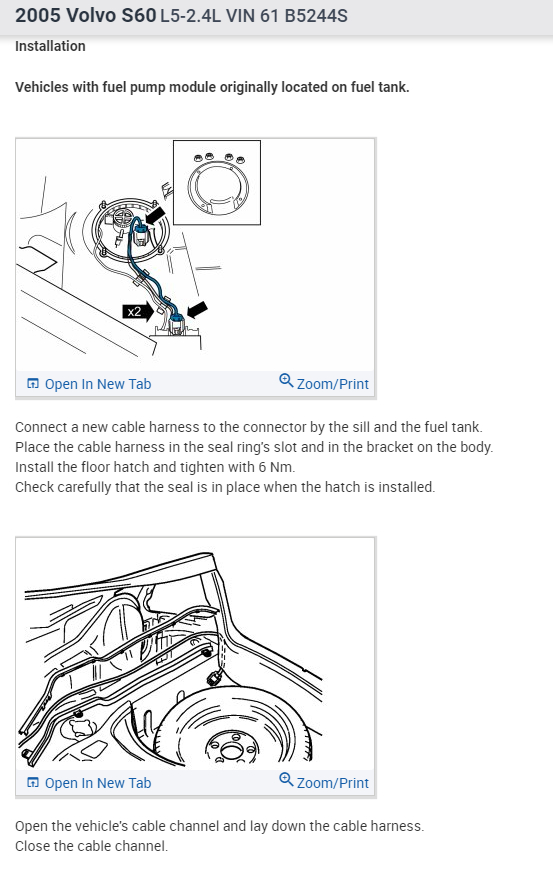 2005 Volvo S60 L5-2.4L VIN 61 B5244S

Installation

Vehicles with fuel pump module originally located on fuel tank.

x2

Open In New Tab
Zoom/Print

Connect a new cable harness to the connector by the sill and the fuel tank.
Place the cable harness in the seal ring's slot and in the bracket on the body.
Install the floor hatch and tighten with 6 Nm.
Check carefully that the seal is in place when the hatch is installed.

Open In New Tab
Zoom/Print

Open the vehicle's cable channel and lay down the cable harness.
Close the cable channel.