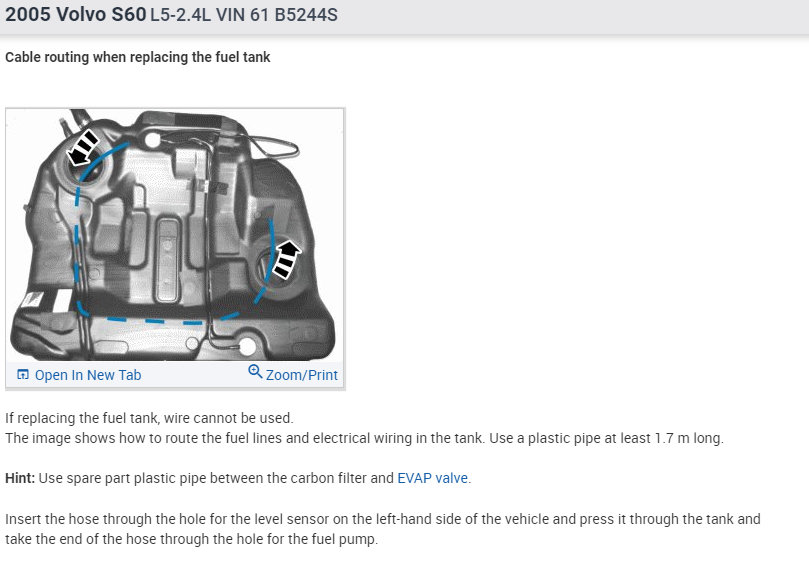 2005 Volvo S60 L5-2.4L VIN 61 B5244S

Cable routing when replacing the fuel tank

Open In New Tab
Zoom/Print

If replacing the fuel tank, wire cannot be used.
The image shows how to route the fuel lines and electrical wiring in the tank. Use a plastic pipe at least 1.7 m long.

Hint: Use spare part plastic pipe between the carbon filter and EVAP valve.

Insert the hose through the hole for the level sensor on the left-hand side of the vehicle and press it through the tank and take the end of the hose through the hole for the fuel pump.