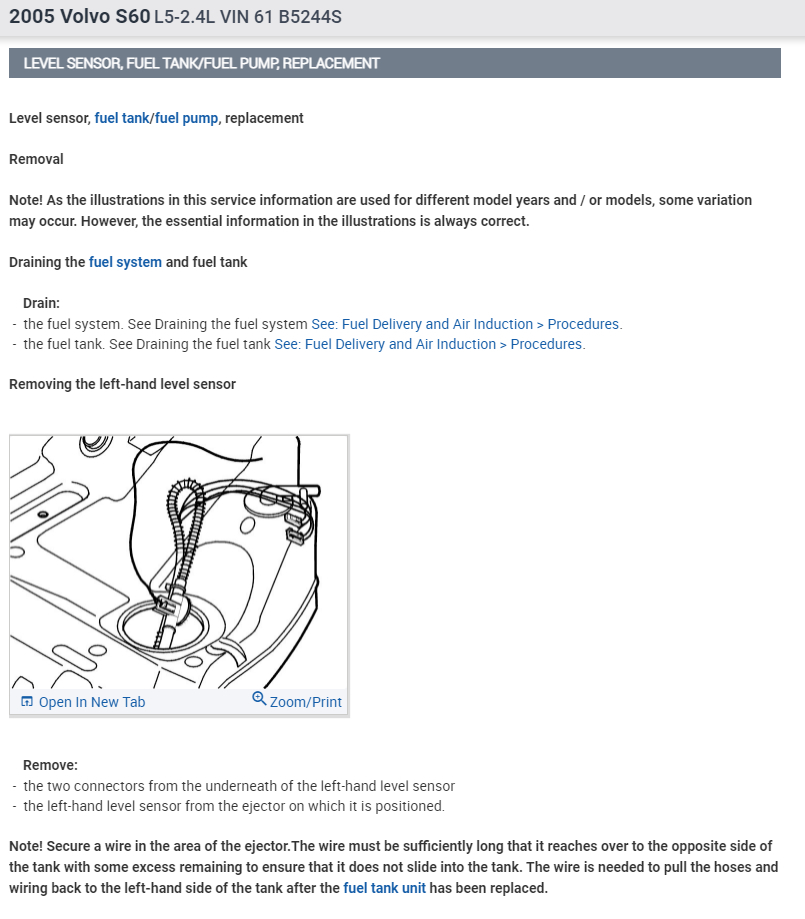 2005 Volvo S60 L5-2.4L VIN 61 B5244S

LEVEL SENSOR, FUEL TANK/FUEL PUMP, REPLACEMENT

Level sensor, fuel tank/fuel pump, replacement

Removal

Note! As the illustrations in this service information are used for different model years and / or models, some variation may occur. However, the essential information in the illustrations is always correct.

Draining the fuel system and fuel tank

Drain:
- the fuel system. See Draining the fuel system See: Fuel Delivery and Air Induction > Procedures.
- the fuel tank. See Draining the fuel tank See: Fuel Delivery and Air Induction > Procedures.

Removing the left-hand level sensor

Open In New Tab
Zoom/Print

Remove:
- the two connectors from the underneath of the left-hand level sensor
- the left-hand level sensor from the ejector on which it is positioned.

Note! Secure a wire in the area of the ejector.The wire must be sufficiently long that it reaches over to the opposite side of the tank with some excess remaining to ensure that it does not slide into the tank. The wire is needed to pull the hoses and wiring back to the left-hand side of the tank after the fuel tank unit has been replaced.