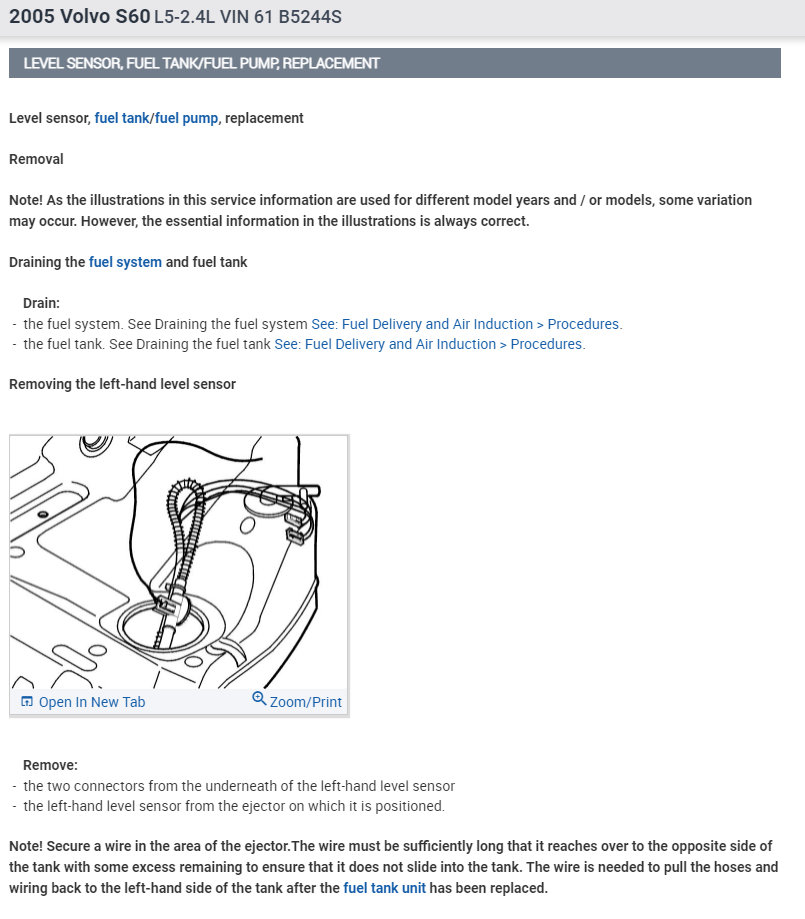 2005 Volvo S60 L5-2.4L VIN 61 B5244S

LEVEL SENSOR, FUEL TANK/FUEL PUMP, REPLACEMENT

Level sensor, fuel tank/fuel pump, replacement

Removal

Note! As the illustrations in this service information are used for different model years and / or models, some variation may occur. However, the essential information in the illustrations is always correct.

Draining the fuel system and fuel tank

Drain:
- the fuel system. See Draining the fuel system See: Fuel Delivery and Air Induction > Procedures.
- the fuel tank. See Draining the fuel tank See: Fuel Delivery and Air Induction > Procedures.

Removing the left-hand level sensor

Open In New Tab
Zoom/Print

Remove:
- the two connectors from the underneath of the left-hand level sensor
- the left-hand level sensor from the ejector on which it is positioned.

Note! Secure a wire in the area of the ejector.The wire must be sufficiently long that it reaches over to the opposite side of the tank with some excess remaining to ensure that it does not slide into the tank. The wire is needed to pull the hoses and wiring back to the left-hand side of the tank after the fuel tank unit has been replaced.