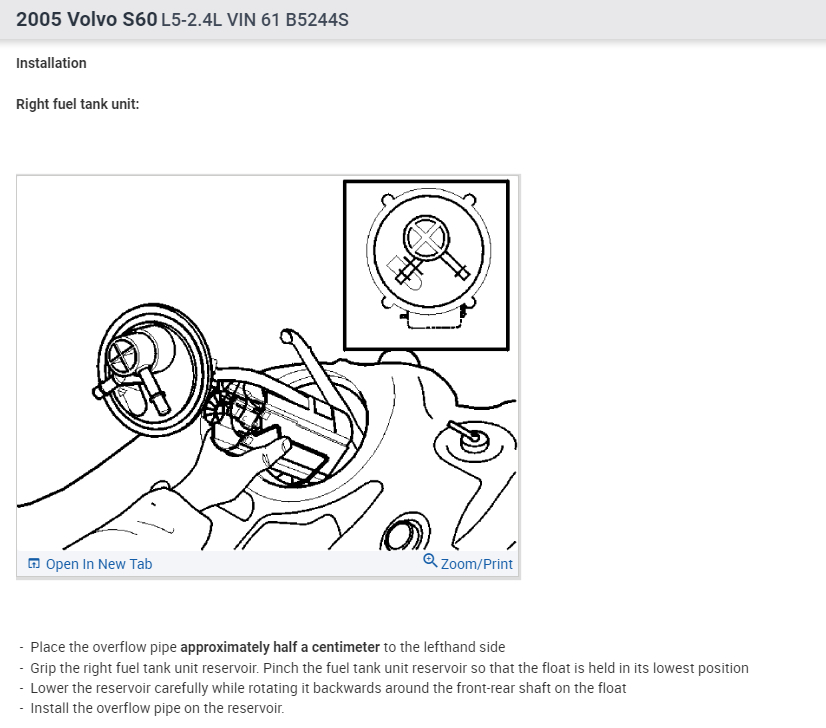 2005 Volvo S60 L5-2.4L VIN 61 B5244S

Installation

Right fuel tank unit:

Open In New Tab

Zoom/Print

- Place the overflow pipe approximately half a centimeter to the lefthand side
- Grip the right fuel tank unit reservoir. Pinch the fuel tank unit reservoir so that the float is held in its lowest position
- Lower the reservoir carefully while rotating it backwards around the front-rear shaft on the float
- Install the overflow pipe on the reservoir.