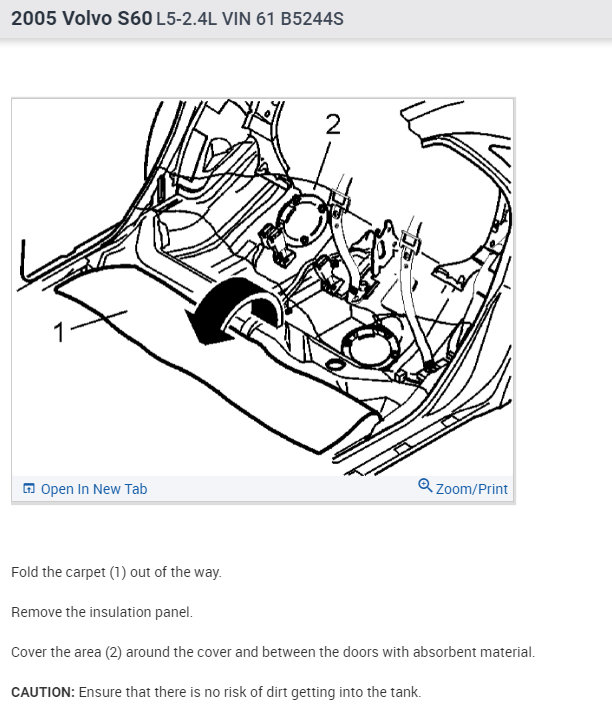 2005 Volvo S60 L5-2.4L VIN 61 B5244S

2

1

Open In New Tab

Zoom/Print

Fold the carpet (1) out of the way.

Remove the insulation panel.

Cover the area (2) around the cover and between the doors with absorbent material.

CAUTION: Ensure that there is no risk of dirt getting into the tank.