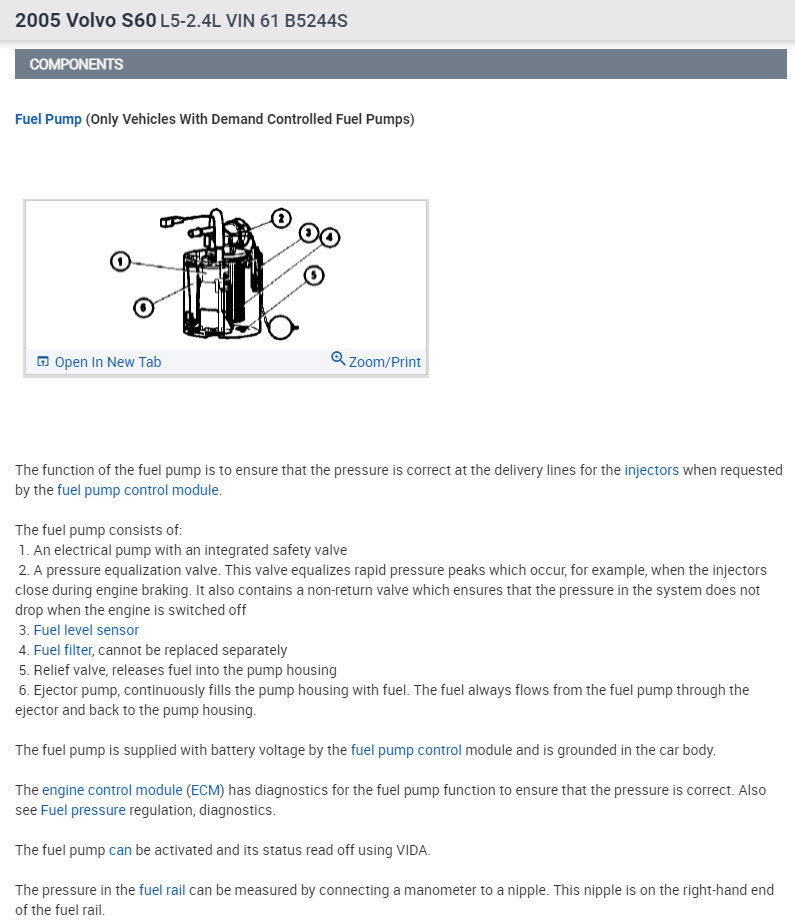 2005 Volvo S60 L5-2.4L VIN 61 B5244S

COMPONENTS

Fuel Pump (Only Vehicles With Demand Controlled Fuel Pumps)

1
2
3
4
5
6

Open In New Tab
Zoom/Print

The function of the fuel pump is to ensure that the pressure is correct at the delivery lines for the injectors when requested by the fuel pump control module.

The fuel pump consists of:
1. An electrical pump with an integrated safety valve
2. A pressure equalization valve. This valve equalizes rapid pressure peaks which occur, for example, when the injectors close during engine braking. It also contains a non-return valve which ensures that the pressure in the system does not drop when the engine is switched off
3. Fuel level sensor
4. Fuel filter, cannot be replaced separately
5. Relief valve, releases fuel into the pump housing
6. Ejector pump, continuously fills the pump housing with fuel. The fuel always flows from the fuel pump through the ejector and back to the pump housing.

The fuel pump is supplied with battery voltage by the fuel pump control module and is grounded in the car body.

The engine control module (ECM) has diagnostics for the fuel pump function to ensure that the pressure is correct. Also see Fuel pressure regulation, diagnostics.

The fuel pump can be activated and its status read off using VIDA.

The pressure in the fuel rail can be measured by connecting a manometer to a nipple. This nipple is on the right-hand end of the fuel rail.