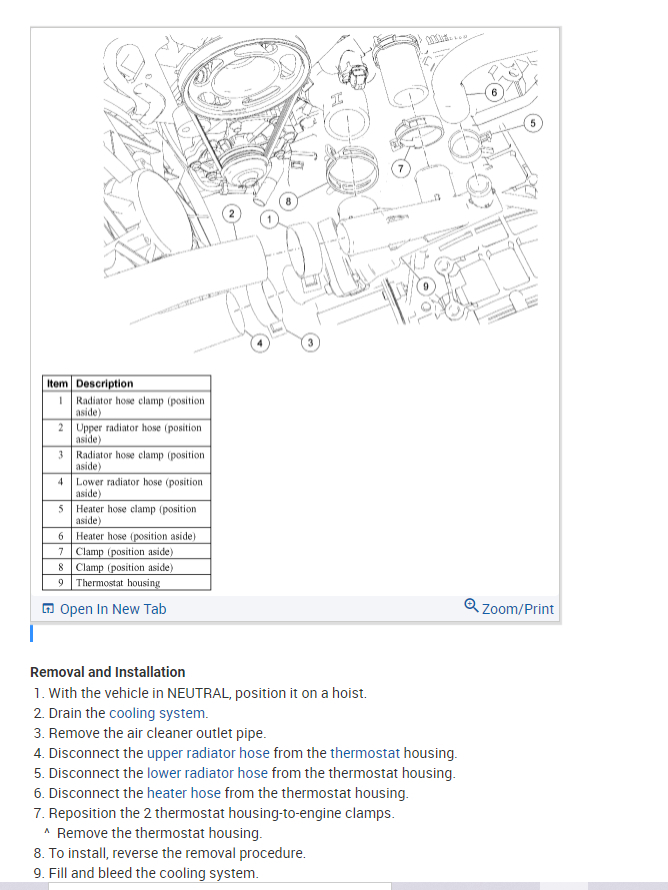 6
5
7
8
2
1
9
4
3

| Item | Description |
|---|---|
| 1 | Radiator hose clamp (position aside) |
| 2 | Upper radiator hose (position aside) |
| 3 | Radiator hose clamp (position aside) |
| 4 | Lower radiator hose (position aside) |
| 5 | Heater hose clamp (position aside) |
| 6 | Heater hose (position aside) |
| 7 | Clamp (position aside) |
| 8 | Clamp (position aside) |
| 9 | Thermostat housing |

Open In New Tab
Zoom/Print

Removal and Installation
1. With the vehicle in NEUTRAL, position it on a hoist.
2. Drain the cooling system.
3. Remove the air cleaner outlet pipe.
4. Disconnect the upper radiator hose from the thermostat housing.
5. Disconnect the lower radiator hose from the thermostat housing.
6. Disconnect the heater hose from the thermostat housing.
7. Reposition the 2 thermostat housing-to-engine clamps.
^ Remove the thermostat housing.
8. To install, reverse the removal procedure.
9. Fill and bleed the cooling system.