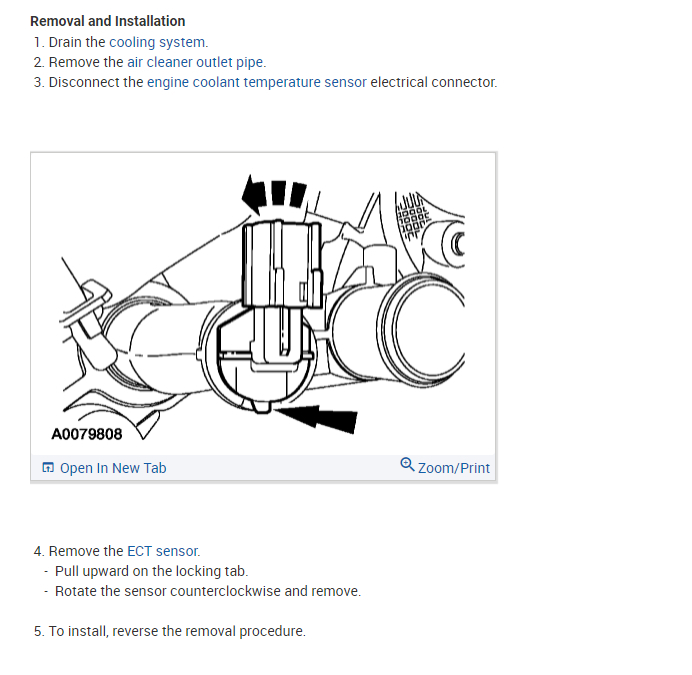 Removal and Installation
1. Drain the cooling system.
2. Remove the air cleaner outlet pipe.
3. Disconnect the engine coolant temperature sensor electrical connector.

A0079808

Open In New Tab

Zoom/Print

4. Remove the ECT sensor.
- Pull upward on the locking tab.
- Rotate the sensor counterclockwise and remove.

5. To install, reverse the removal procedure.