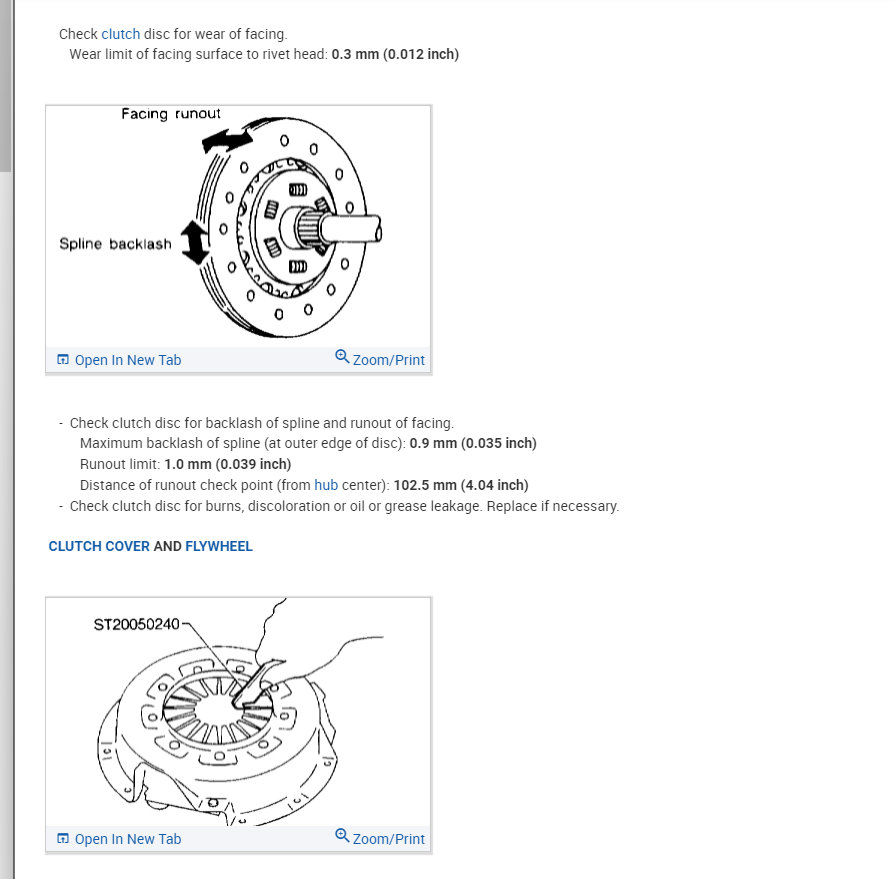 Check clutch disc for wear of facing.
Wear limit of facing surface to rivet head: 0.3 mm (0.012 inch)

Facing runout

Spline backlash

Open In New Tab Zoom/Print

- Check clutch disc for backlash of spline and runout of facing.
Maximum backlash of spline (at outer edge of disc): 0.9 mm (0.035 inch)
Runout limit: 1.0 mm (0.039 inch)
Distance of runout check point (from hub center): 102.5 mm (4.04 inch)
- Check clutch disc for burns, discoloration or oil or grease leakage. Replace if necessary.

CLUTCH COVER AND FLYWHEEL

ST20050240

Open In New Tab Zoom/Print