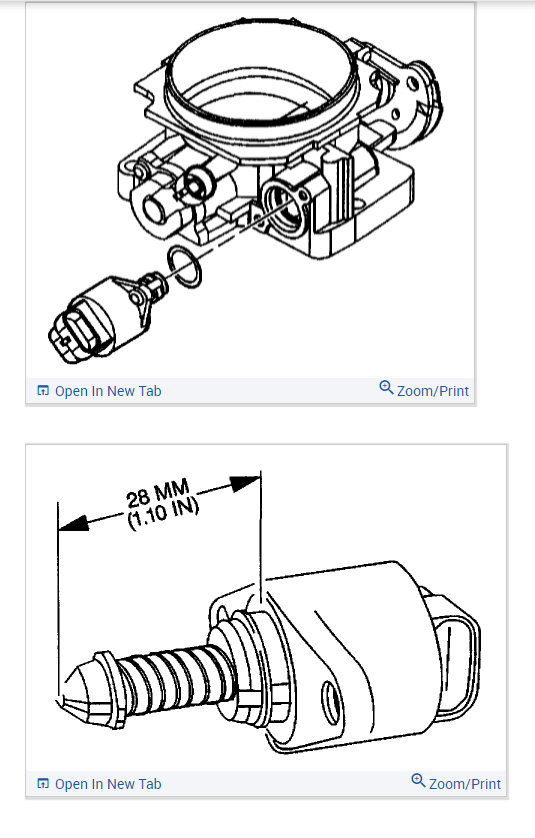 Open In New Tab

Zoom/Print

28 MM
(1.10 IN)

Open In New Tab

Zoom/Print