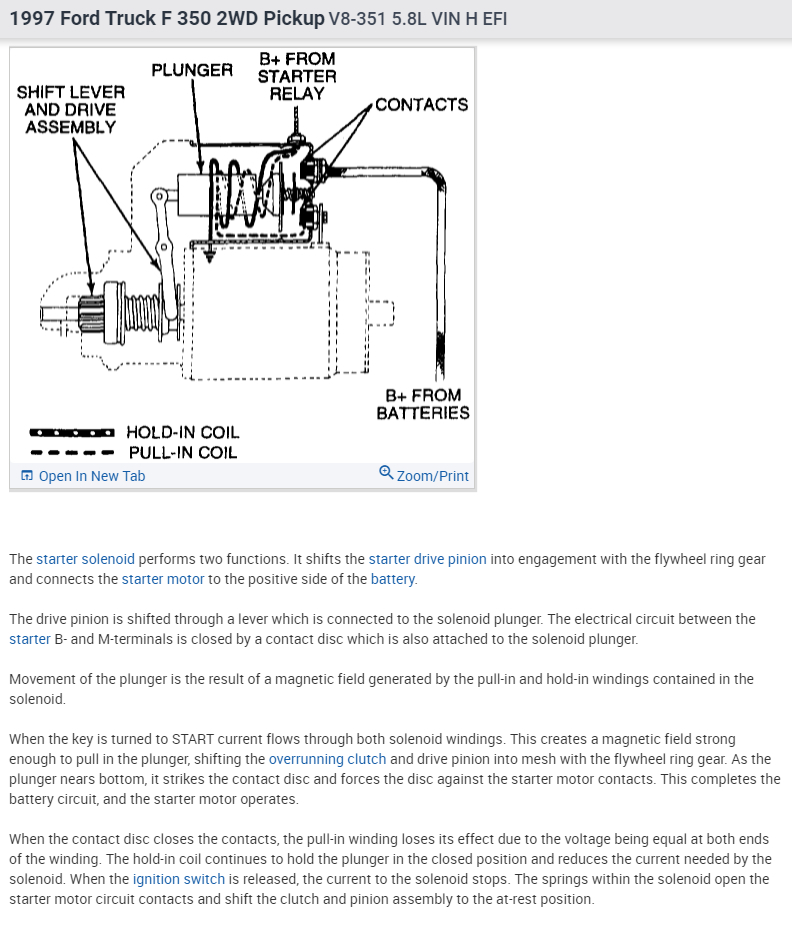 1997 Ford Truck F 350 2WD Pickup V8-351 5.8L VIN H EFI

SHIFT LEVER AND DRIVE ASSEMBLY
PLUNGER
B+ FROM STARTER RELAY
CONTACTS
B+ FROM BATTERIES
HOLD-IN COIL
PULL-IN COIL

Open In New Tab
Zoom/Print

The starter solenoid performs two functions. It shifts the starter drive pinion into engagement with the flywheel ring gear and connects the starter motor to the positive side of the battery.

The drive pinion is shifted through a lever which is connected to the solenoid plunger. The electrical circuit between the starter B- and M-terminals is closed by a contact disc which is also attached to the solenoid plunger.

Movement of the plunger is the result of a magnetic field generated by the pull-in and hold-in windings contained in the solenoid.

When the key is turned to START current flows through both solenoid windings. This creates a magnetic field strong enough to pull in the plunger, shifting the overrunning clutch and drive pinion into mesh with the flywheel ring gear. As the plunger nears bottom, it strikes the contact disc and forces the disc against the starter motor contacts. This completes the battery circuit, and the starter motor operates.

When the contact disc closes the contacts, the pull-in winding loses its effect due to the voltage being equal at both ends of the winding. The hold-in coil continues to hold the plunger in the closed position and reduces the current needed by the solenoid. When the ignition switch is released, the current to the solenoid stops. The springs within the solenoid open the starter motor circuit contacts and shift the clutch and pinion assembly to the at-rest position.