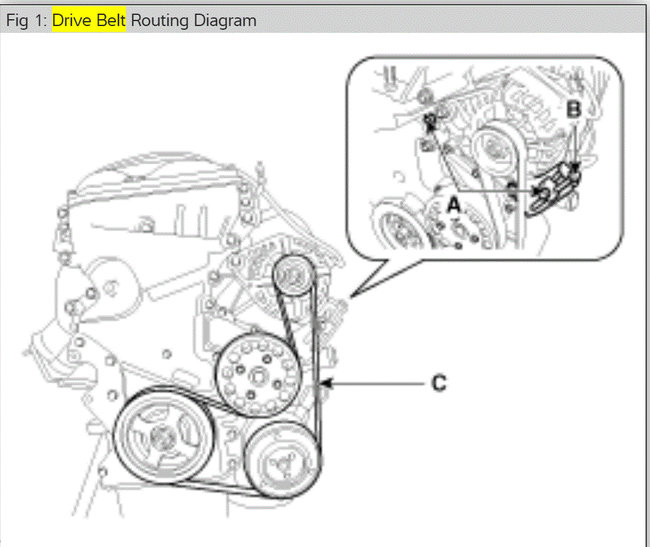 Fig 1: Drive Belt Routing Diagram

B

A

C