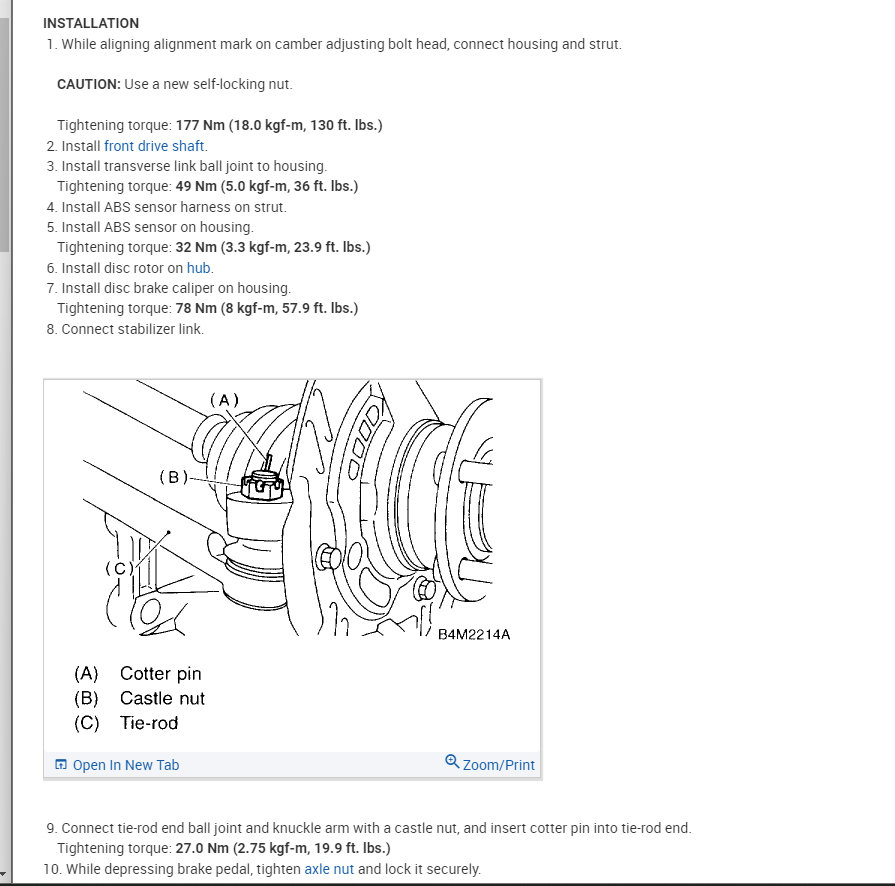 INSTALLATION

1. While aligning alignment mark on camber adjusting bolt head, connect housing and strut.

CAUTION: Use a new self-locking nut.

Tightening torque: 177 Nm (18.0 kgf-m, 130 ft. lbs.)

2. Install front drive shaft.

3. Install transverse link ball joint to housing.
Tightening torque: 49 Nm (5.0 kgf-m, 36 ft. lbs.)

4. Install ABS sensor harness on strut.

5. Install ABS sensor on housing.
Tightening torque: 32 Nm (3.3 kgf-m, 23.9 ft. lbs.)

6. Install disc rotor on hub.

7. Install disc brake caliper on housing.
Tightening torque: 78 Nm (8 kgf-m, 57.9 ft. lbs.)

8. Connect stabilizer link.

(A)
(B)
(C)
B4M2214A

(A) Cotter pin
(B) Castle nut
(C) Tie-rod

Open In New Tab
Zoom/Print

9. Connect tie-rod end ball joint and knuckle arm with a castle nut, and insert cotter pin into tie-rod end.
Tightening torque: 27.0 Nm (2.75 kgf-m, 19.9 ft. lbs.)

10. While depressing brake pedal, tighten axle nut and lock it securely.